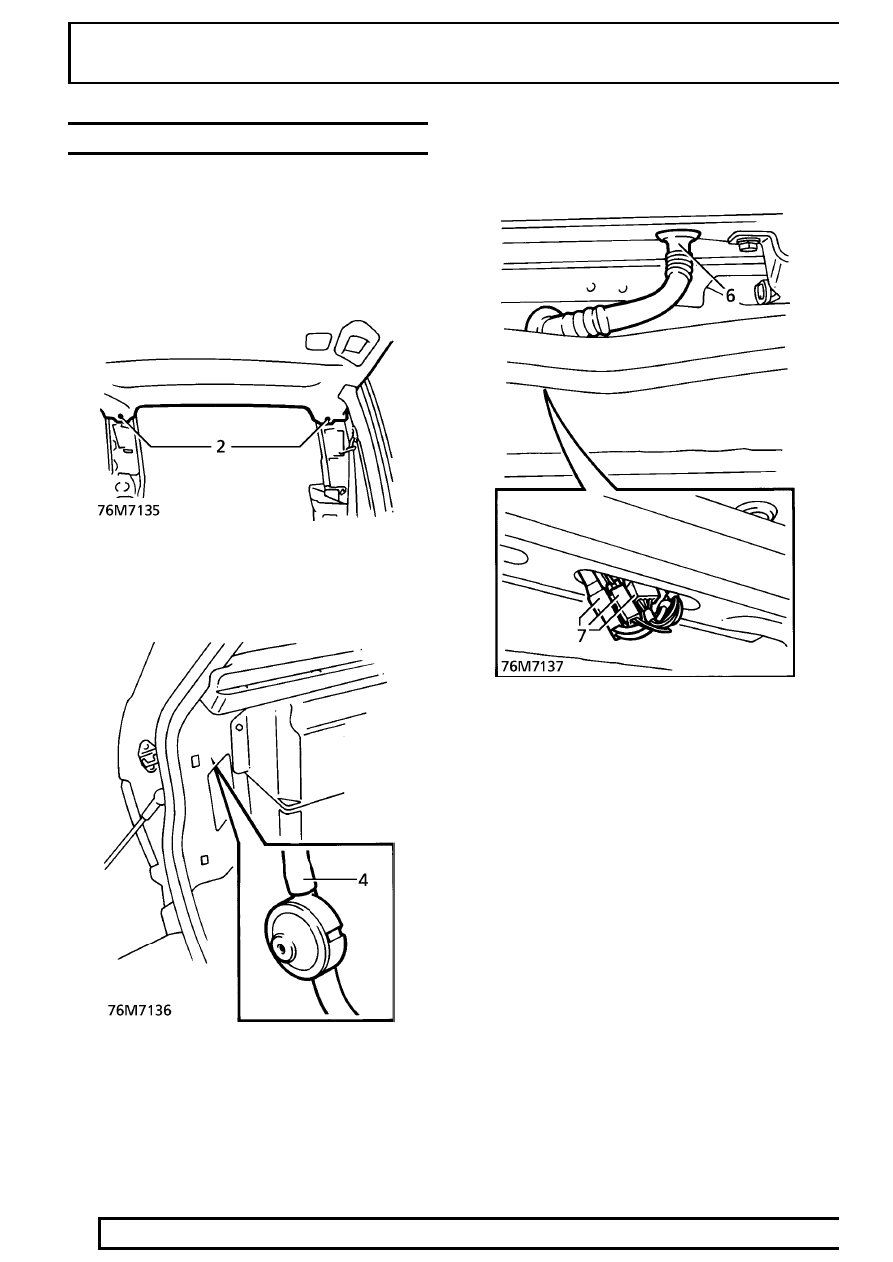 2

76M7135

4

76M7136

6

7

76M7137