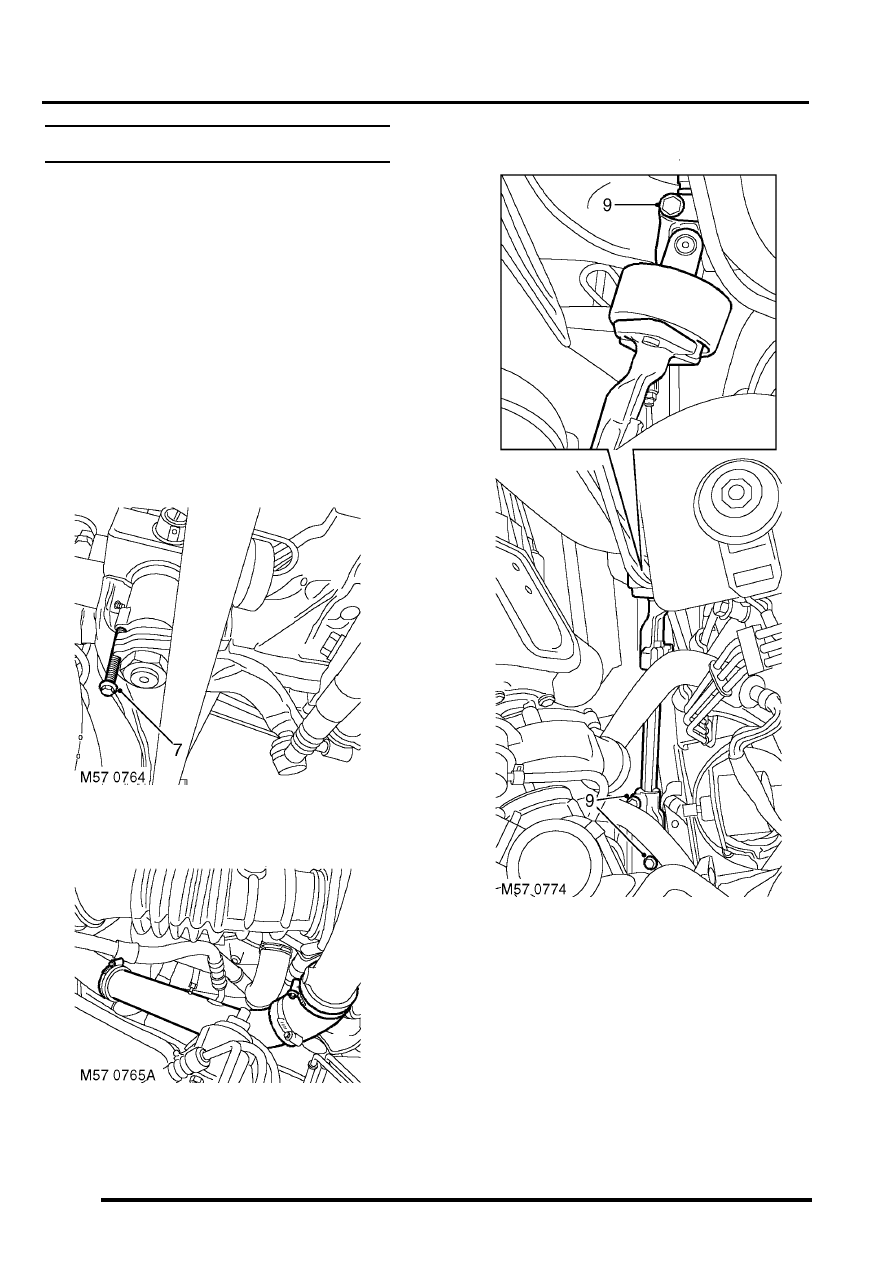 7

M57 0764

M57 0765A

9

9

M57 0774