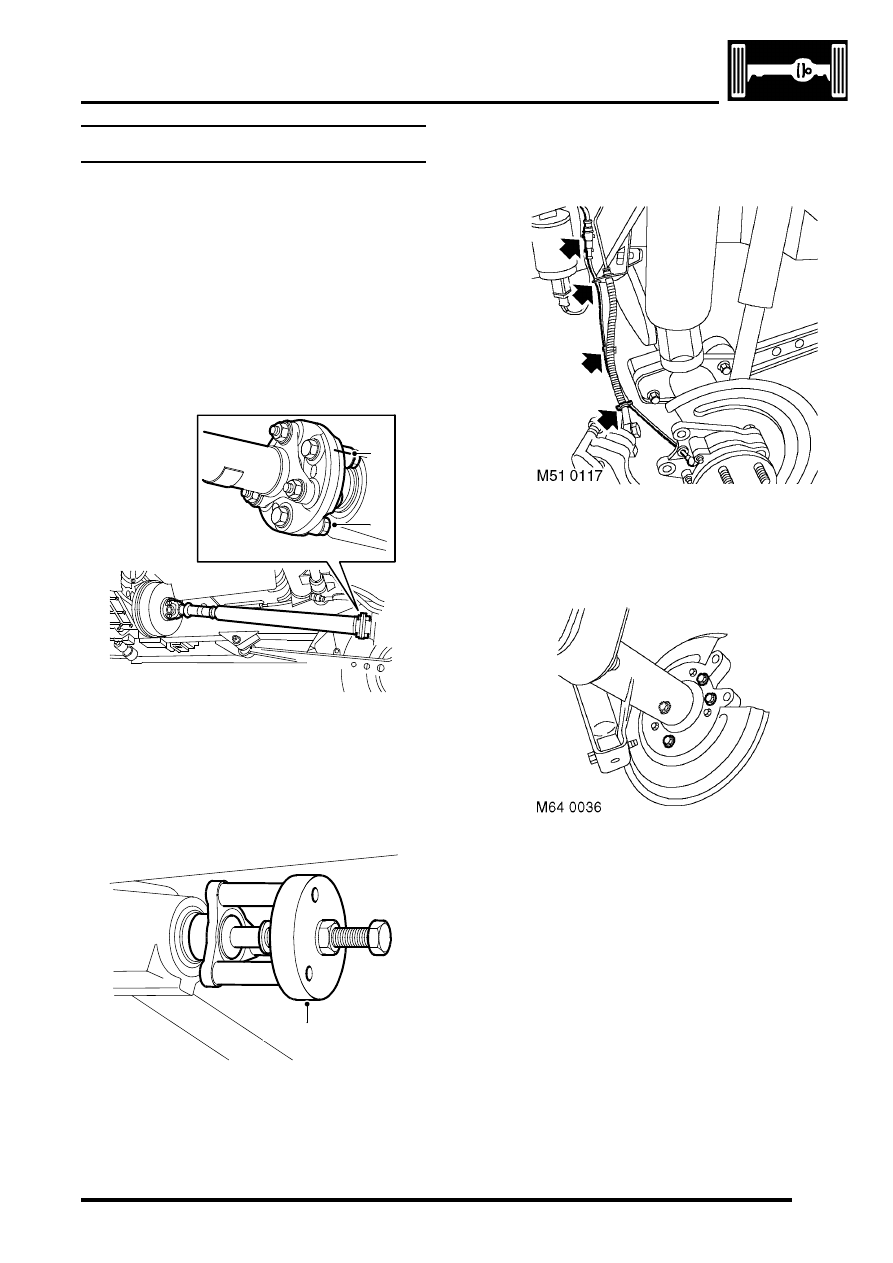 M51 0117

M64 0036