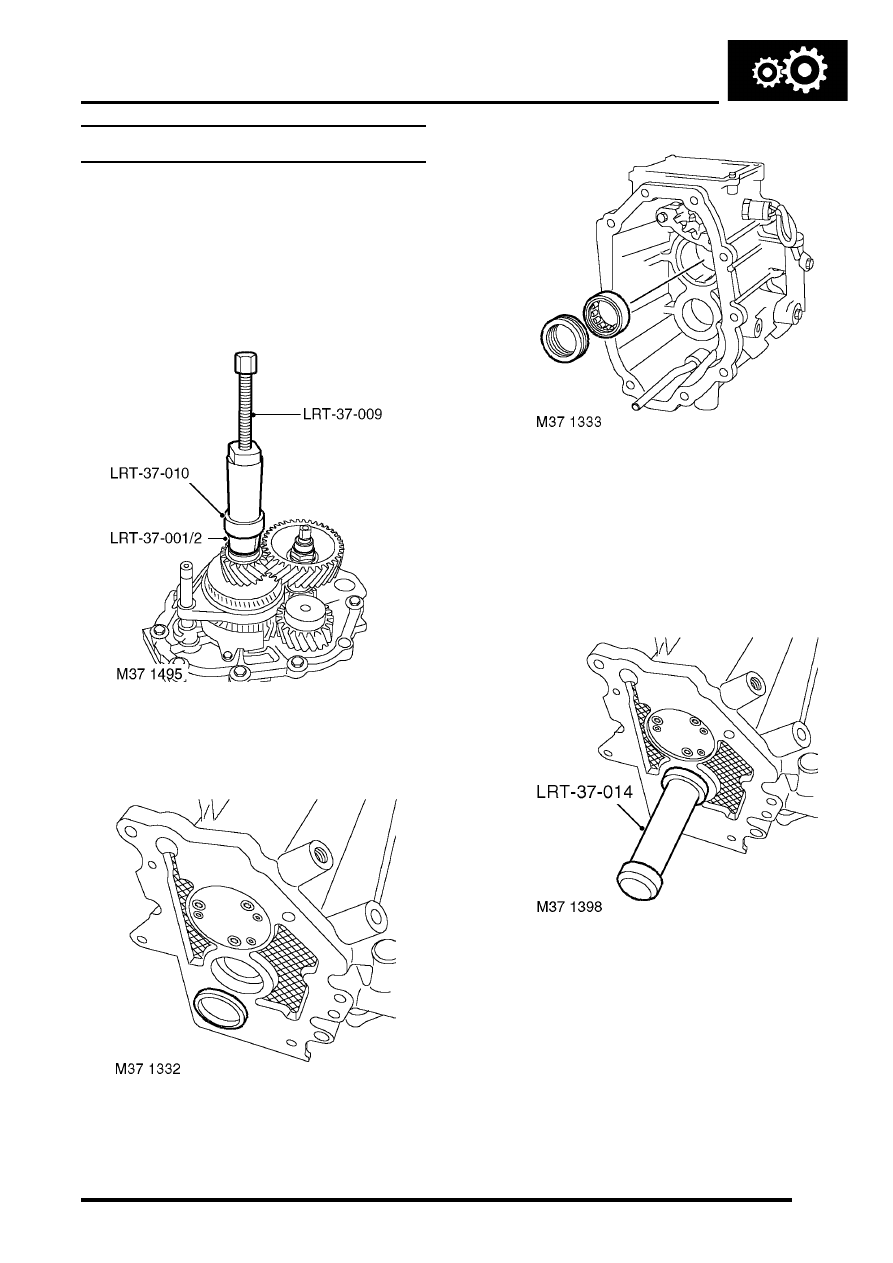 LRT-37-009
LRT-37-010
LRT-37-001/2
M37 1495
M37 1332
M37 1333
LRT-37-014
M37 1398