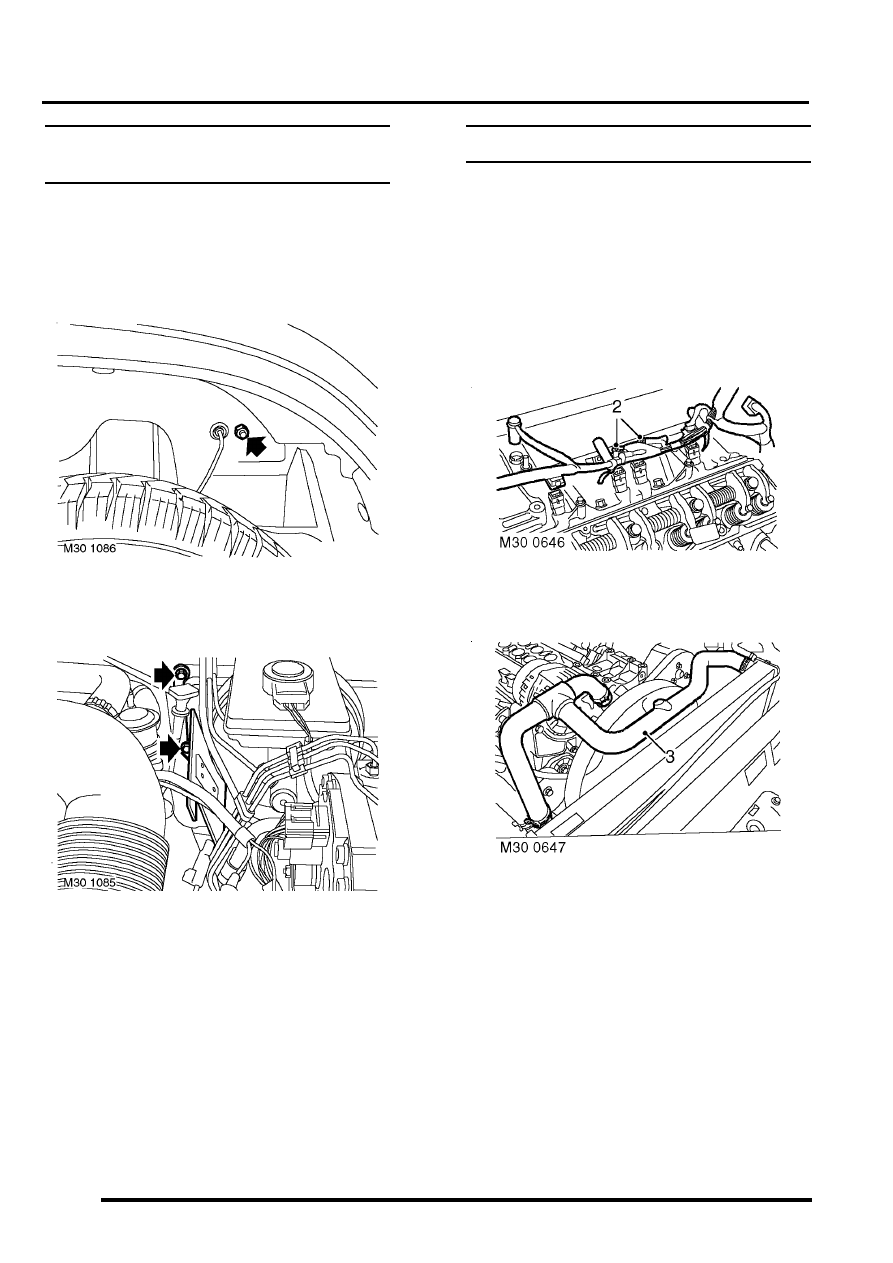 M30 1086

M30 1085

2

M30 0646

3

M30 0647