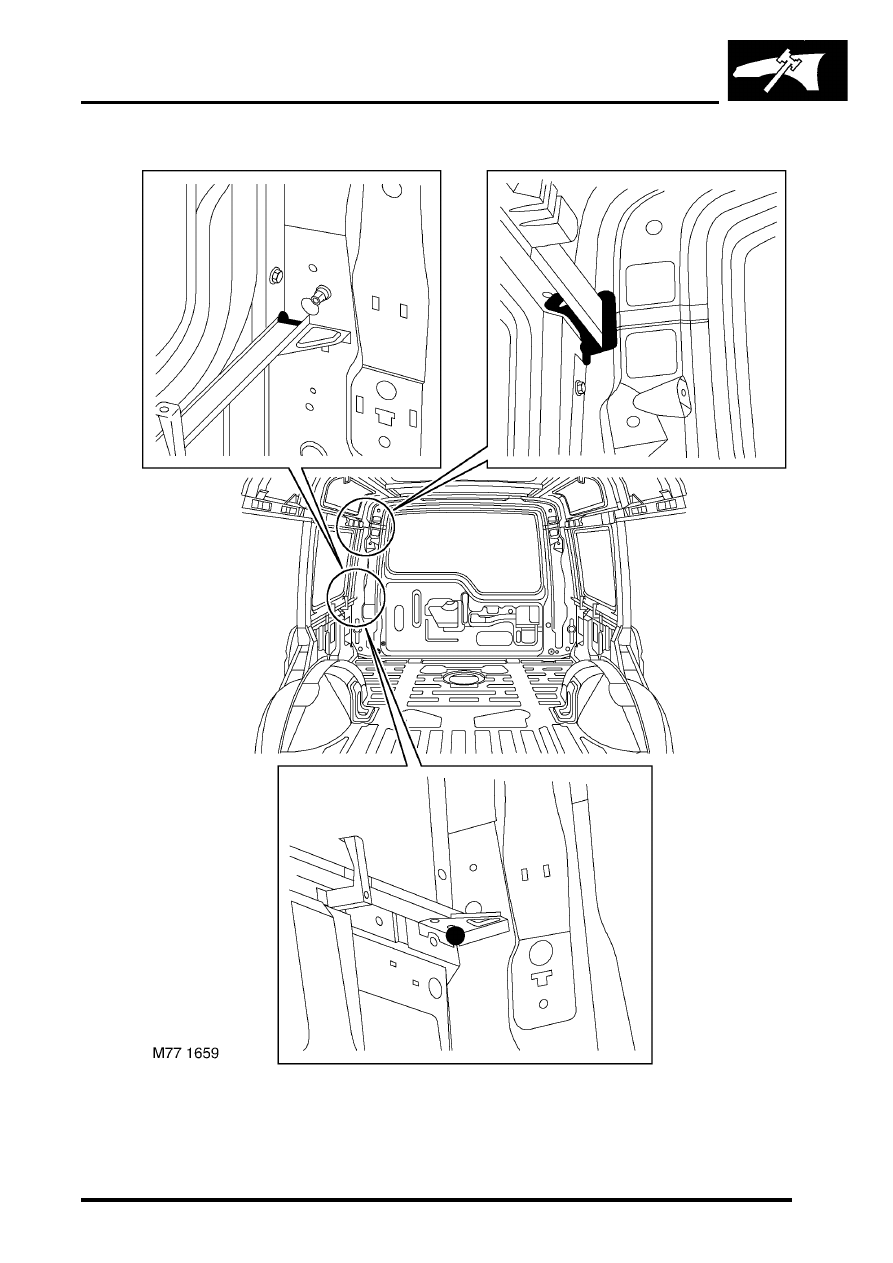 M77 1659