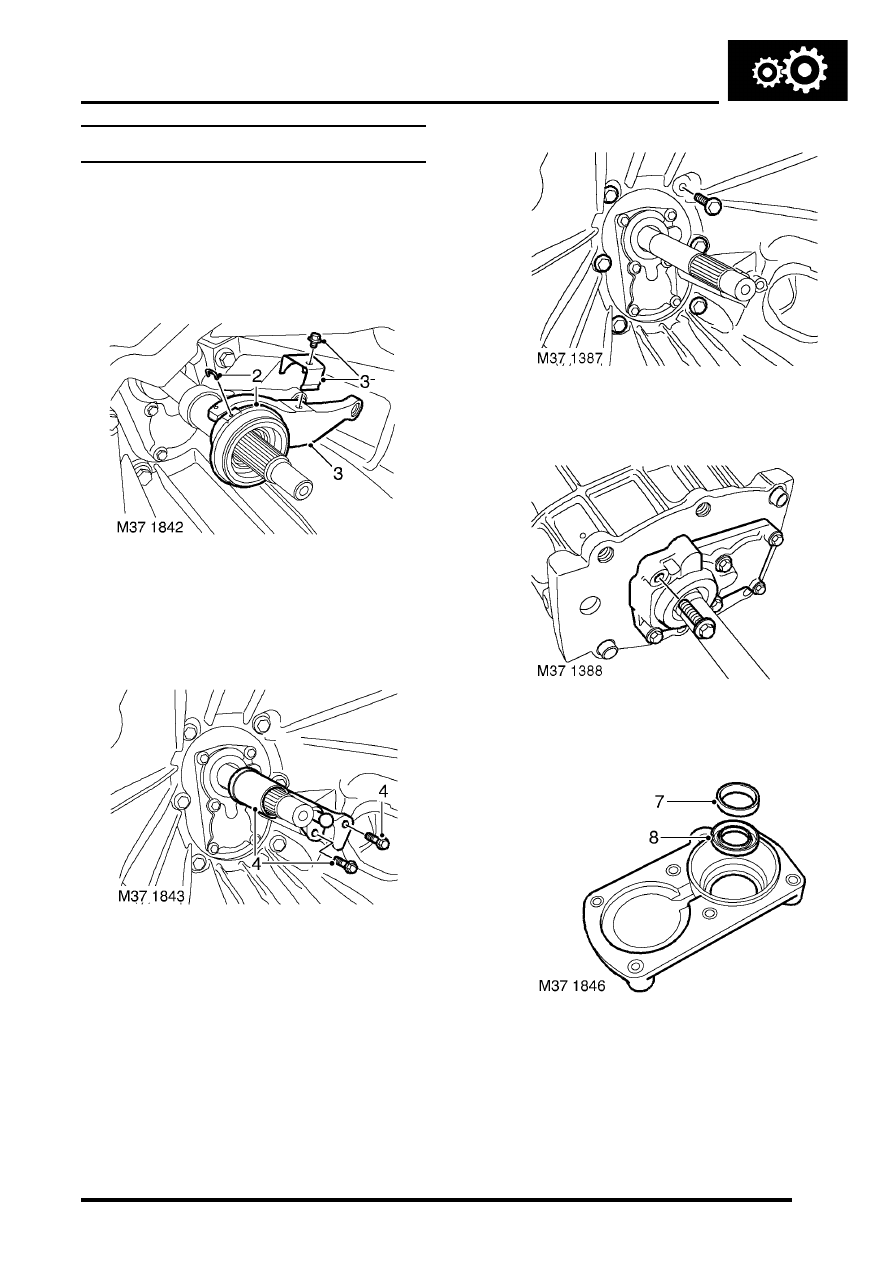 2
3
3
M37 1842

4
4
M37 1843

M37 1387

M37 1388

7
8
M37 1846