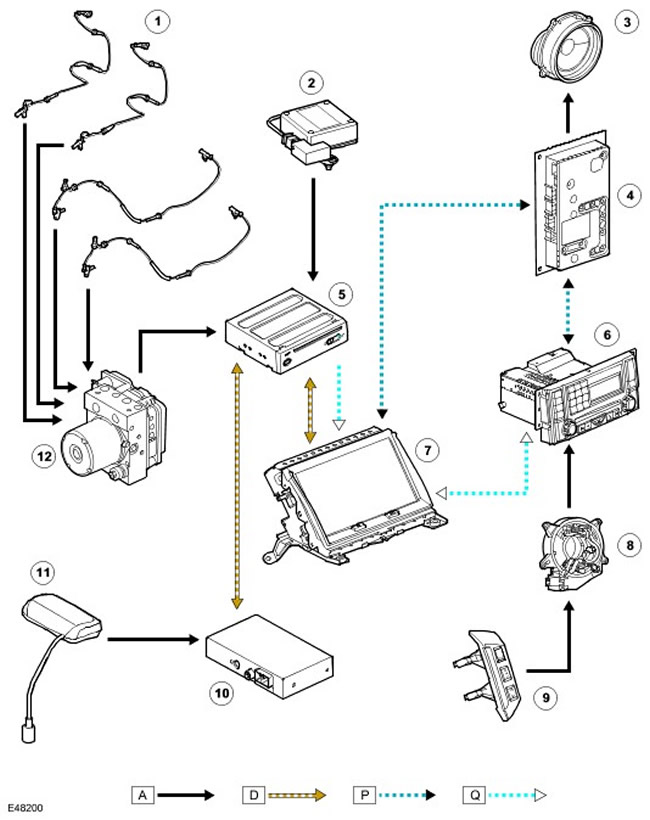 1
2
3
4
5
6
7
8
9
10
11
12

A
D
P
Q

E48200