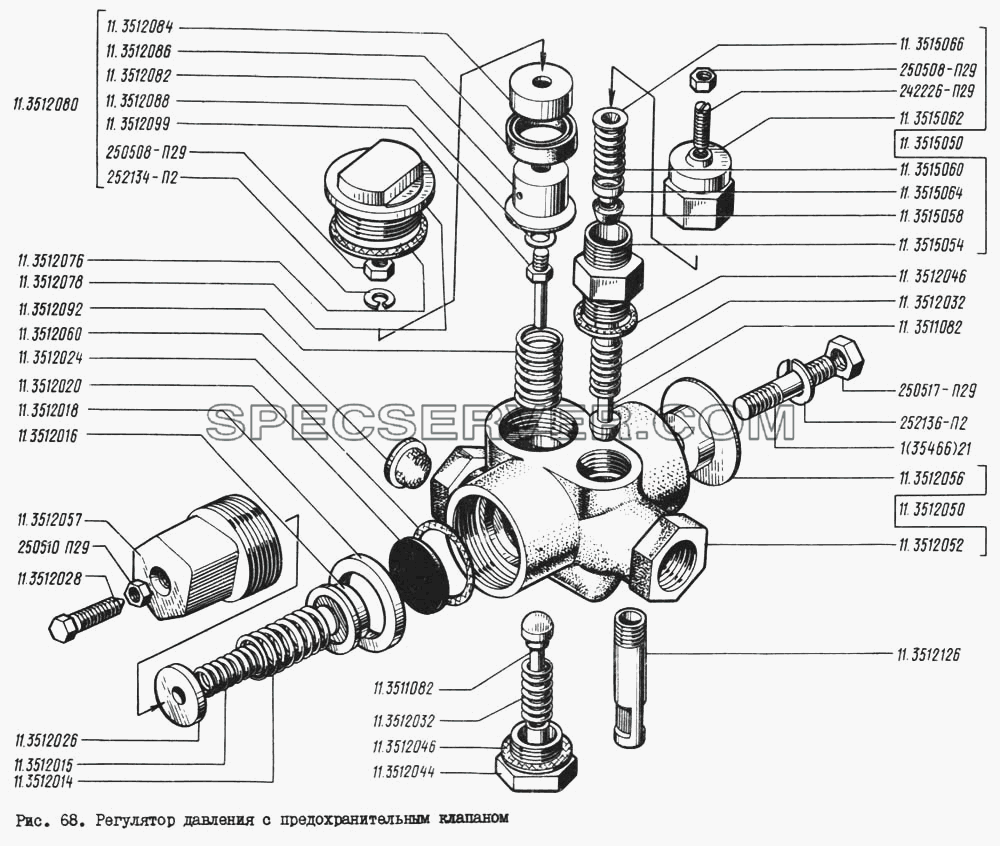 11.3512080
11.3512084
11.3512086
11.3512082
11.3512088
11.3512099
250508-П29
252134-П2
11.3512076
11.3512078
11.3512092
11.3512060
11.3512024
11.3512020
11.3512018
11.3512016
11.3512057
250510 П29
11.3512028
11.3512026
11.3512015
11.3512014
11.3515066
250508-П29
242226-П29
11.3515062
11.3515050
11.3515060
11.3515064
11.3515058
11.3515054
11.3512046
11.3512032
11.3511082
250517-П29
252136-П2
1(35466)21
11.3512056
11.3512050
11.3512052
11.3512126
11.3511082
11.3512032
11.3512046
11.3512044
SPECSERVER.COM

Рис. 68. Регулятор давления с предохранительным клапаном