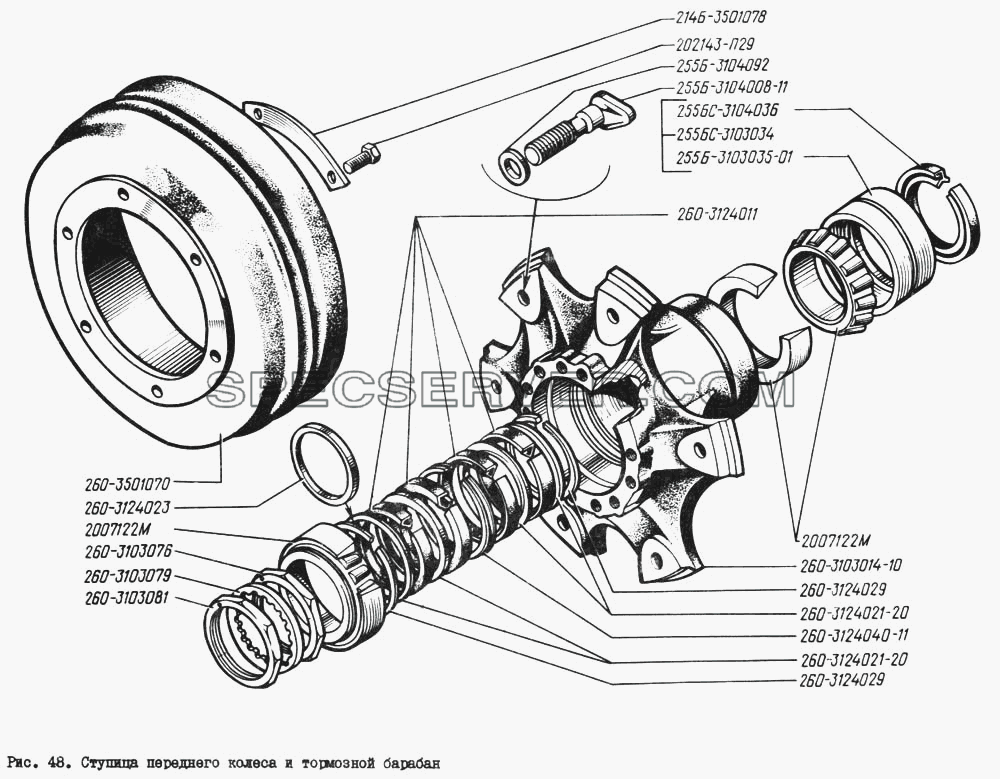 214Б-3501078
202143-П29
255Б-3104092
255Б-3104008-11
255БС-3104036
255БС-3103034
255Б-3103035-01
260-3124011
SPECSERVER.COM
260-3501070
260-3124023
2007122М
260-3103076
260-3103079
260-3103081
2007122М
260-3103014-10
260-3124029
260-3124021-20
260-3124040-11
260-3124021-20
260-3124029
Рис. 48. Ступица переднего колеса и тормозной барабан