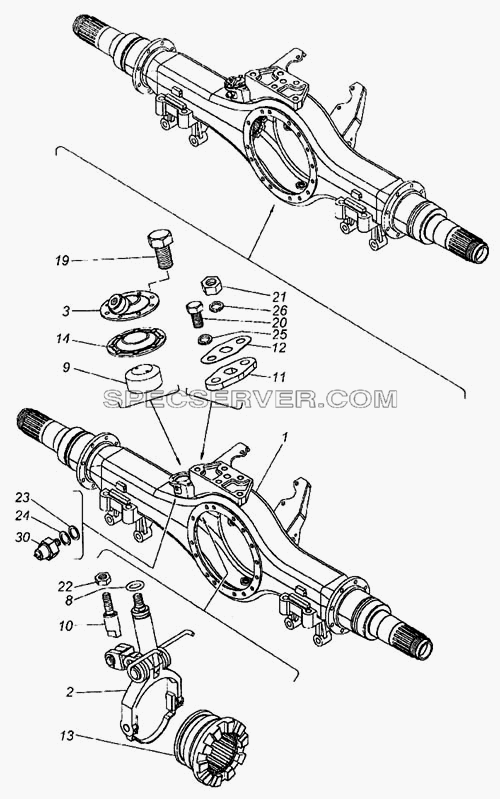 19
3
14
9
21
26
20
25
12
11
SPECSERVER.COM
1
23
24
30
22
8
10
2
13