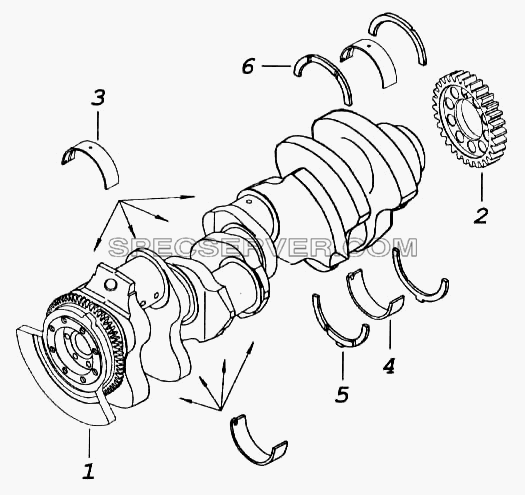 6
3
2
SPECSERVER.COM
4
5
1