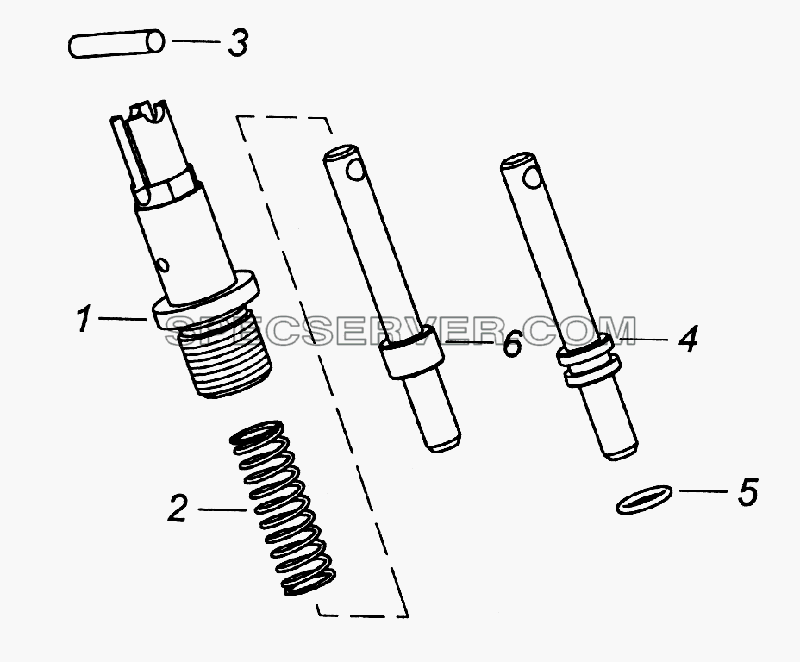 3
1
SPECSERVER.COM
6
4
2
5