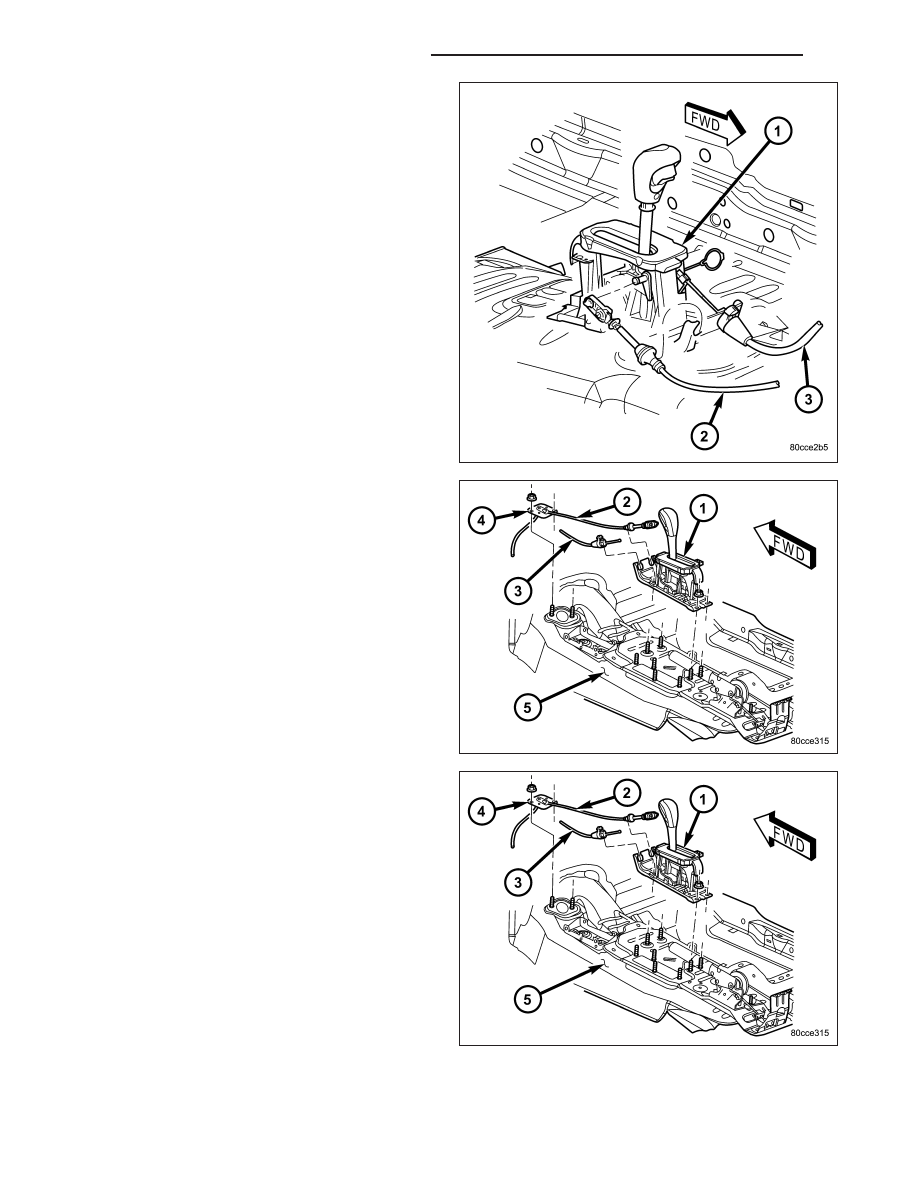 FWD
1
3
2
80cce2b5

4
2
1
FWD
3
5
80cce315

4
2
1
FWD
3
5
80cce315