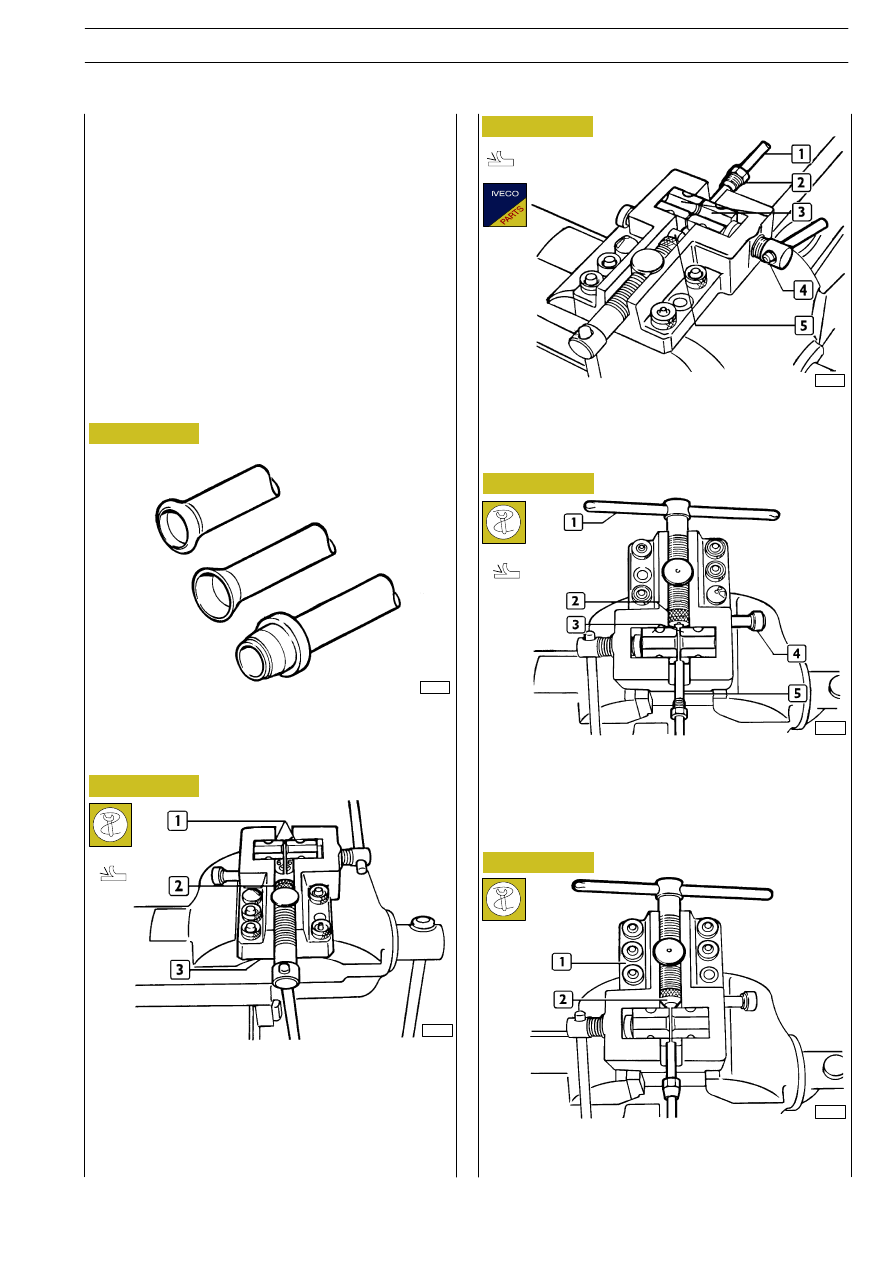 IVECO
PARTS

1
2
3
4
5

1
2
3
4
5

1
2
3

1
2