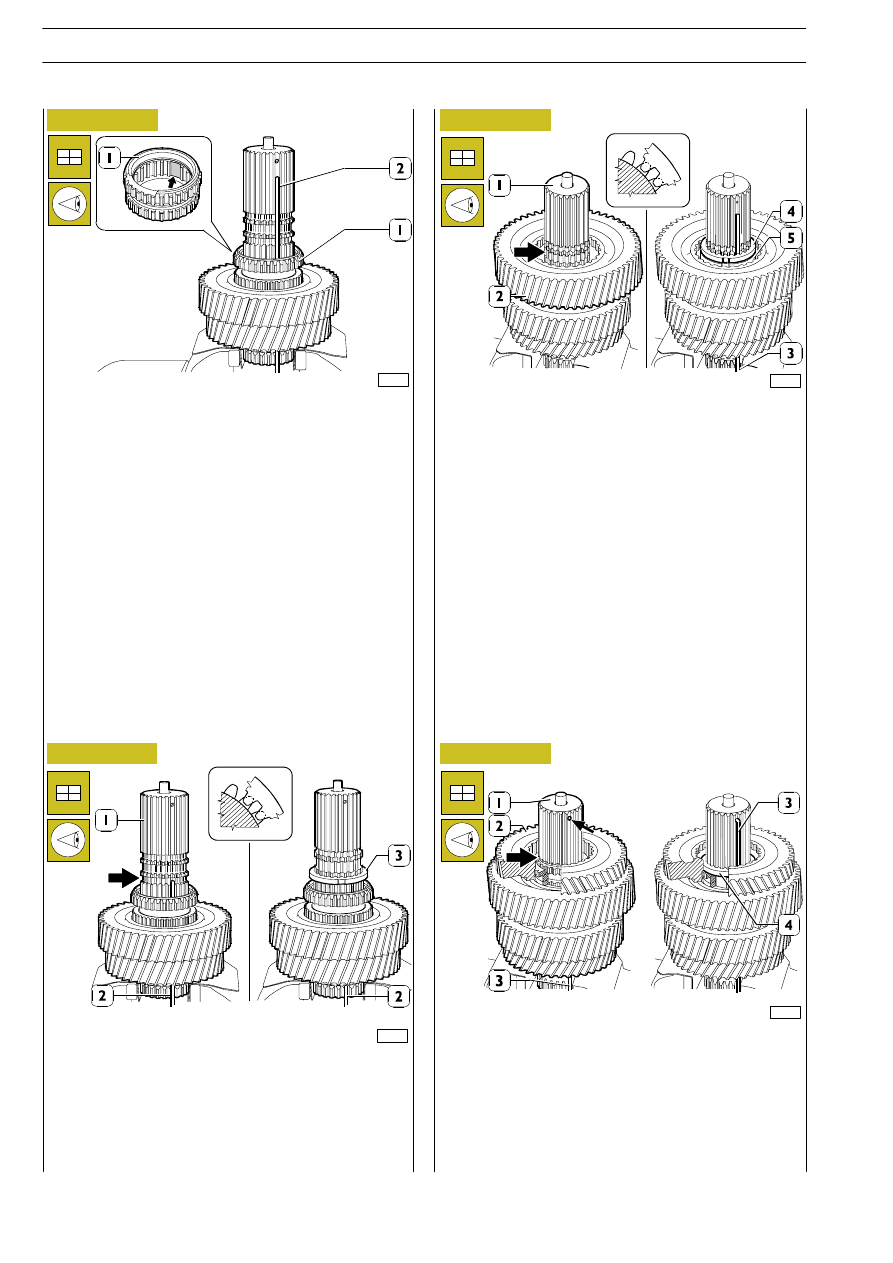 1
2
1

1
2
4
5
3

1
3
2
2

1
2
3
3
4