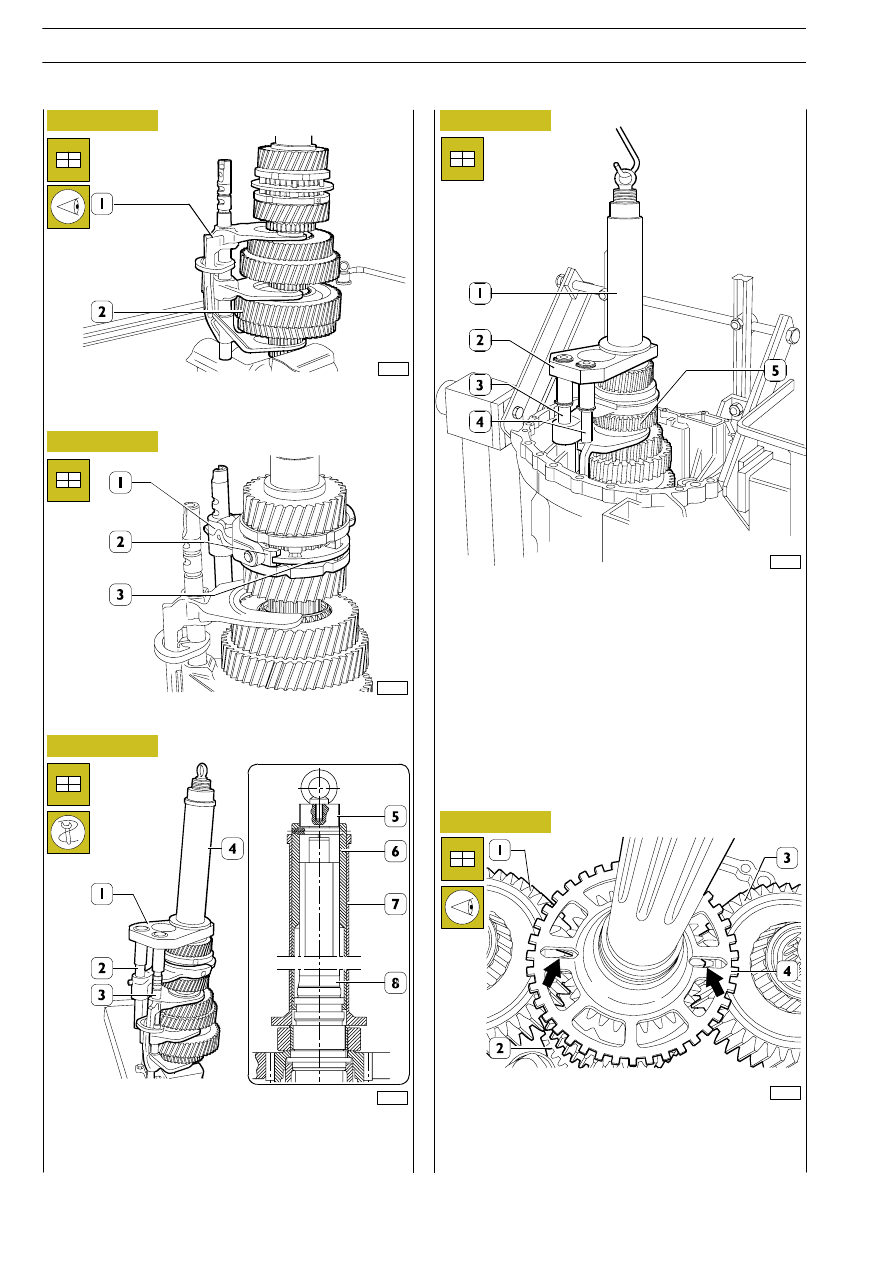 1
2

1
2
3

4
1
2
3
5
6
7
8

1
2
3
4
5

1
2
3
4