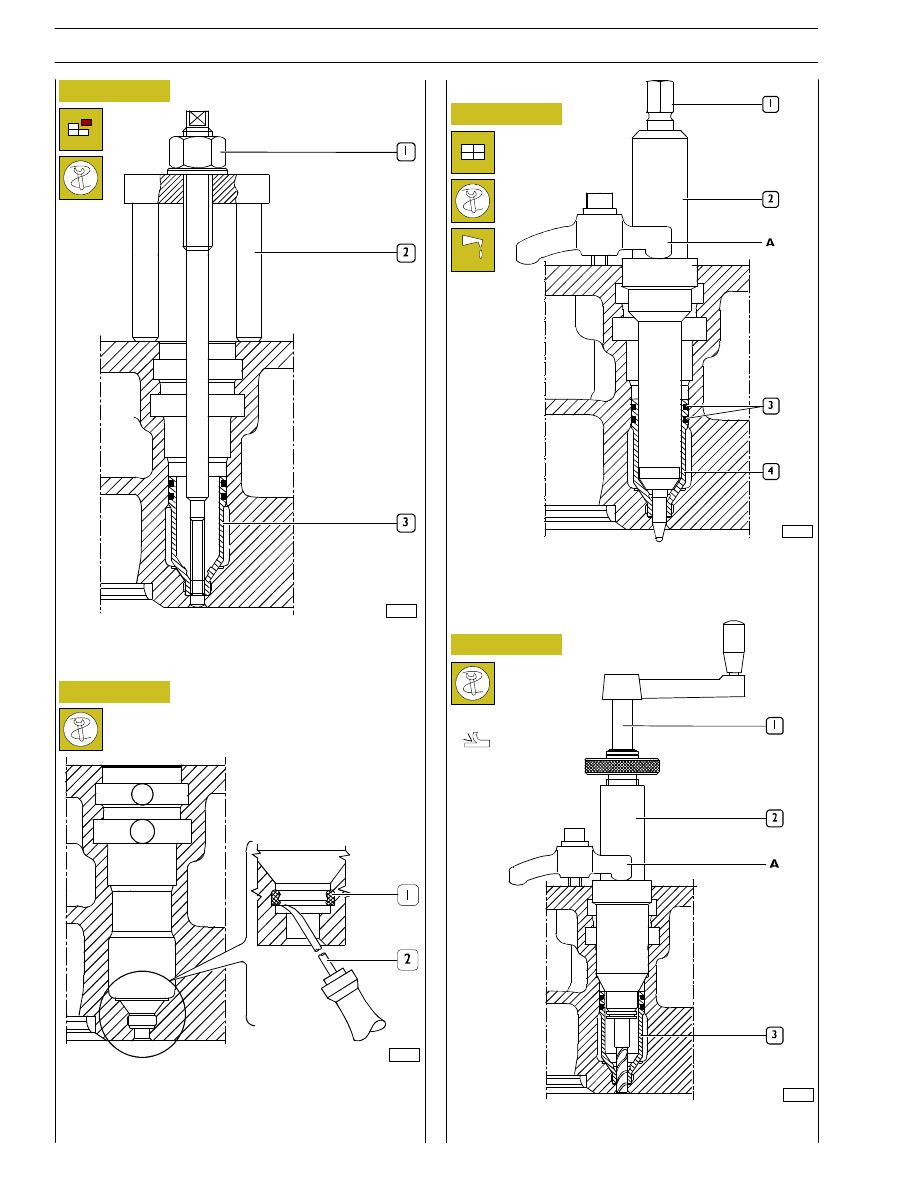 1

2

3

1

2

1

2

A

3

4

1

2

A

3