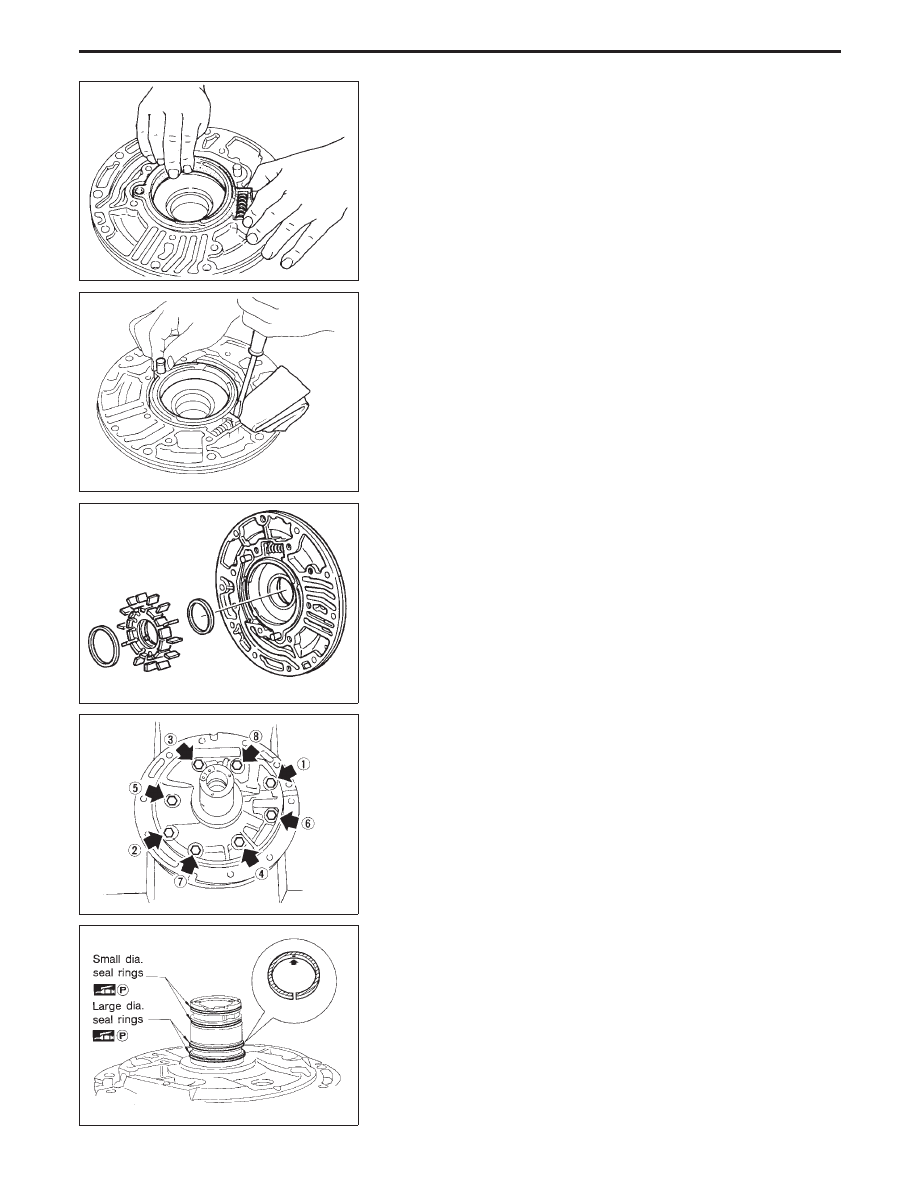 ③ ⑧ ① ⑤ ⑥ ② ⑦ ④

Small dia. seal rings

Ⓟ

Large dia. seal rings

Ⓟ