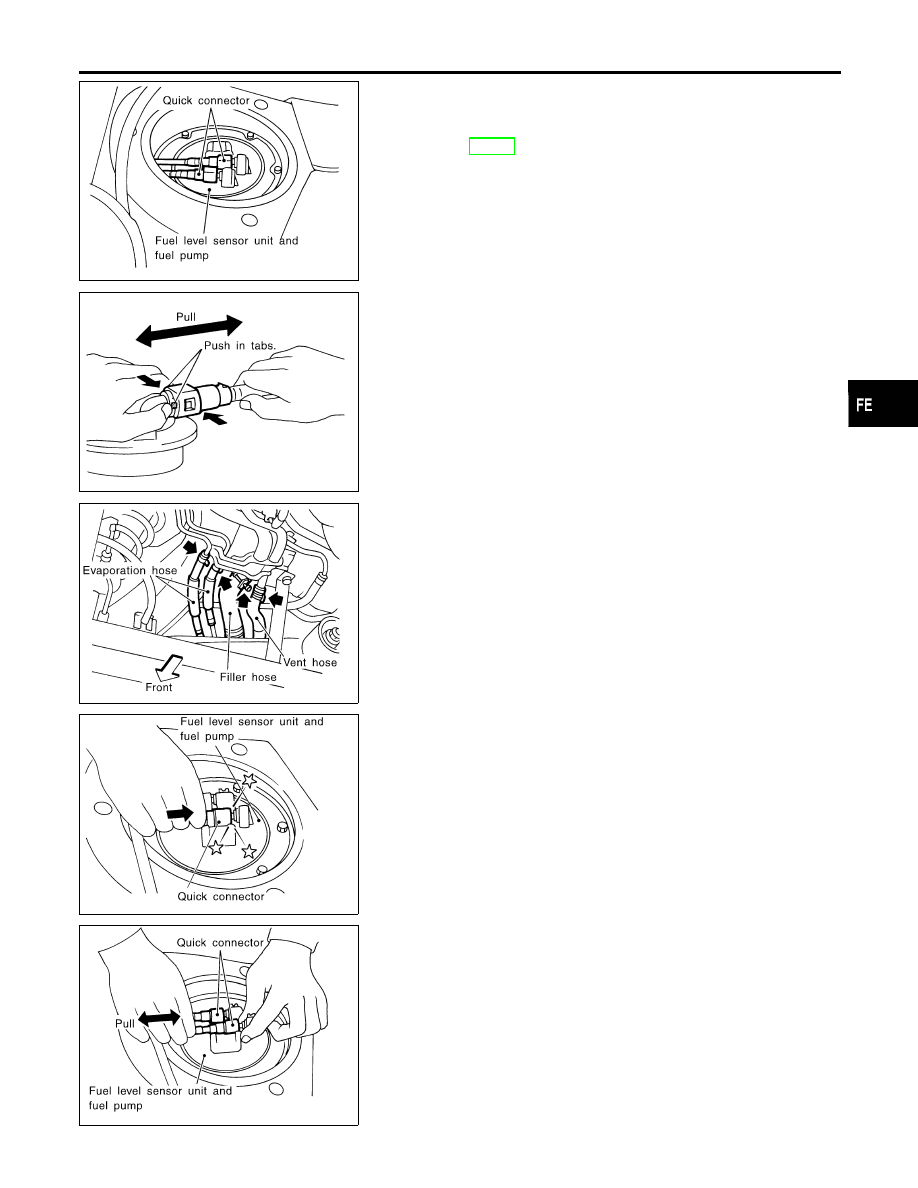 Quick connector

Fuel level sensor unit and fuel pump

Pull

Push in tabs.

FE

Evaporation hose

Vent hose

Filler hose

Front

Fuel level sensor unit and fuel pump

Quick connector

Quick connector

Pull

Fuel level sensor unit and fuel pump