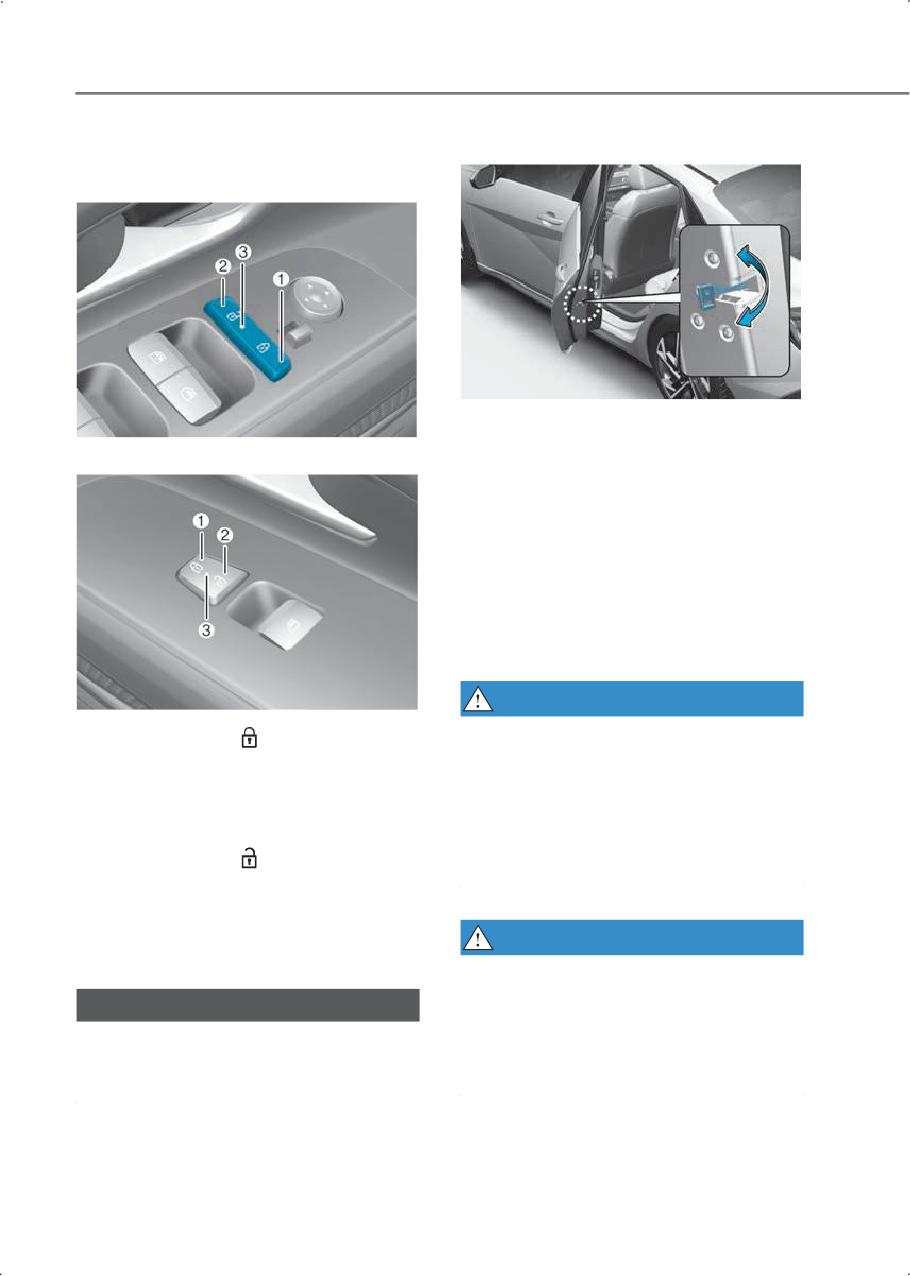 2 3
1

1
2
3