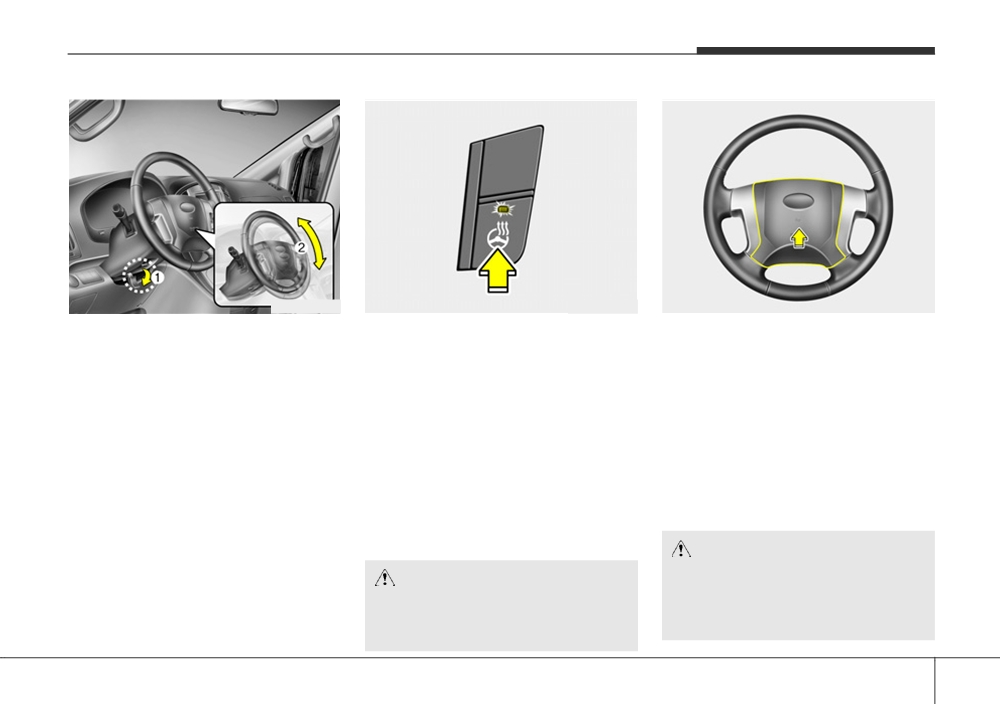 1

2