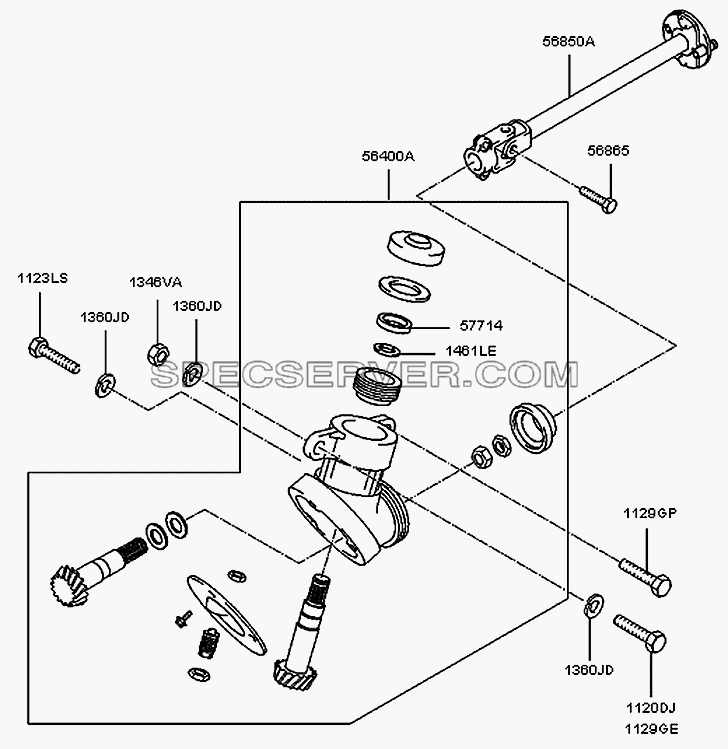 56850A

56400A

56865

1123LS

1346VA

1360JD

1360JD

57714

1461LE

SPECSERVER.COM

1129GP

1360JD

1120DJ
1129GE