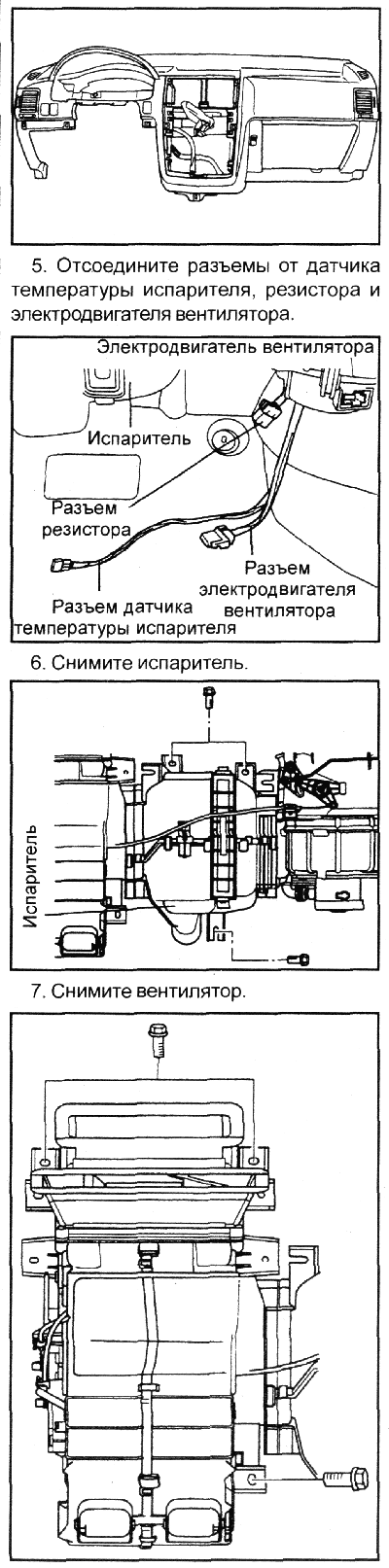 5. Отсоедините разъемы от датчика температуры испарителя, резистора и электродвигателя вентилятора.

Электродвигатель вентилятора

Испаритель

Разъем резистора

Разъем электродвигателя вентилятора

Разъем датчика температуры испарителя

6. Снимите испаритель.

Испаритель

7. Снимите вентилятор.