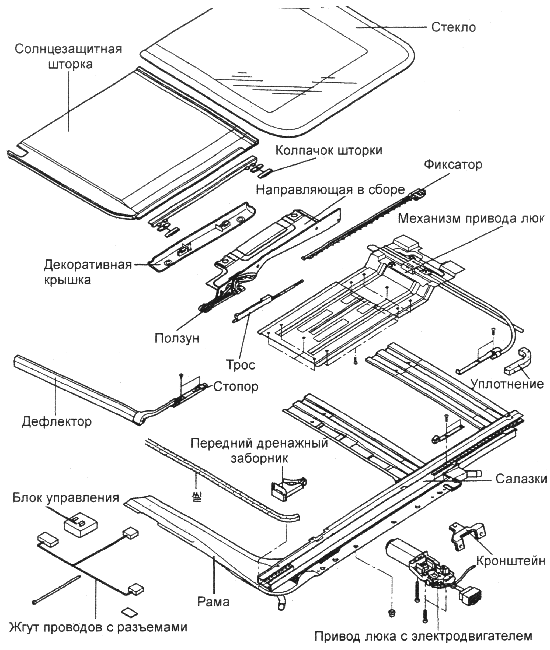 Стекло

Солнцезащитная шторка

Колпачок шторки

Фиксатор

Направляющая в сборе

Механизм привода люк

Декоративная крышка

Ползун

Трос

Уплотнение

Стопор

Дефлектор

Передний дренажный заборник

Салазки

Блок управления

Кронштейн

Рама

Жгут проводов с разъемами

Привод люка с электродвигателем