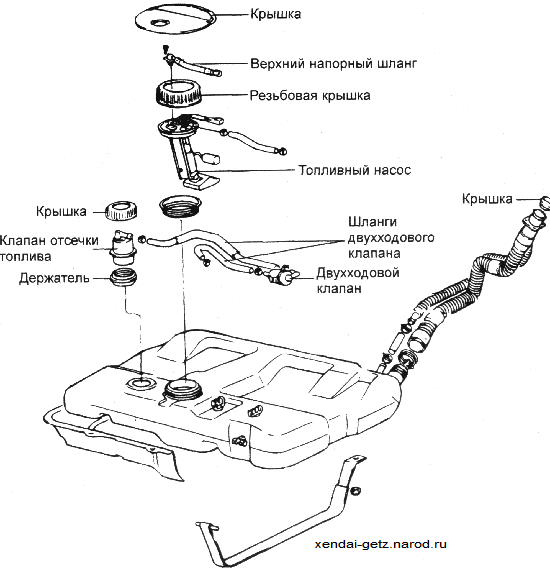 Крышка
Верхний напорный шланг
Резьбовая крышка
Топливный насос
Крышка
Крышка
Клапан отсечки топлива
Шланги двухходового клапана
Держатель
Двухходовой клапан
xendai-getz.narod.ru