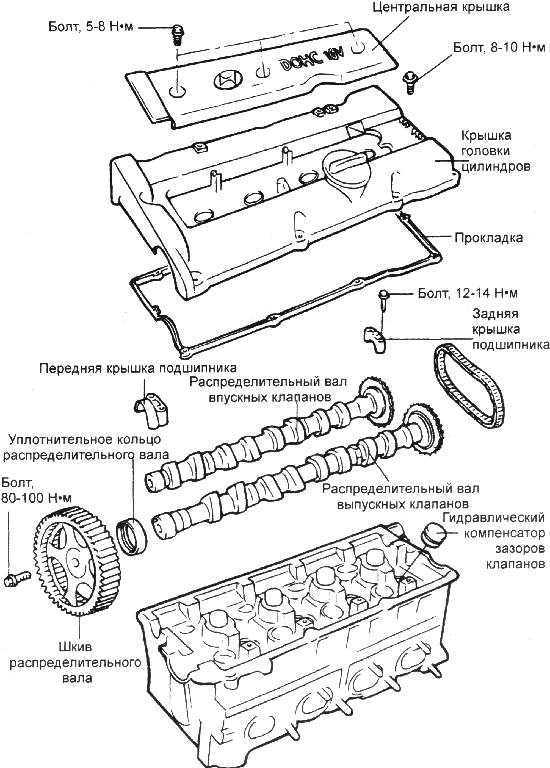 Центральная крышка

Болт, 5-8 Н•м

Болт, 8-10 Н•м

DOHC 16V

Крышка головки цилиндров

Прокладка

Болт, 12-14 Н•м

Задняя крышка подшипника

Передняя крышка подшипника

Распределительный вал впускных клапанов

Уплотнительное кольцо распределительного вала

Болт, 80-100 Н•м

Распределительный вал выпускных клапанов

Гидравлический компенсатор зазоров клапанов

Шкив распределительного вала