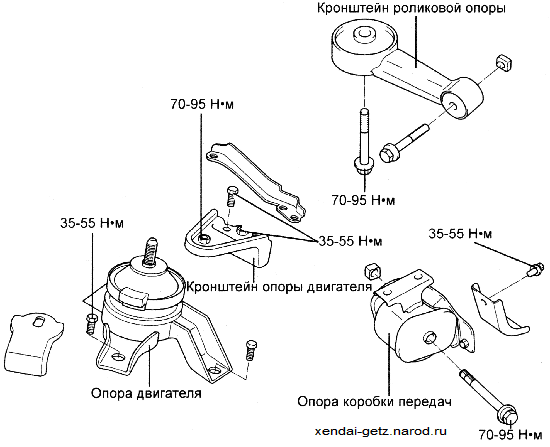 Кронштейн роликовой опоры

70-95 Н•м

70-95 Н•м

35-55 Н•м

35-55 Н•м

35-55 Н•м

Кронштейн опоры двигателя

Опора двигателя

Опора коробки передач

xendai-getz.narod.ru

70-95 Н•м