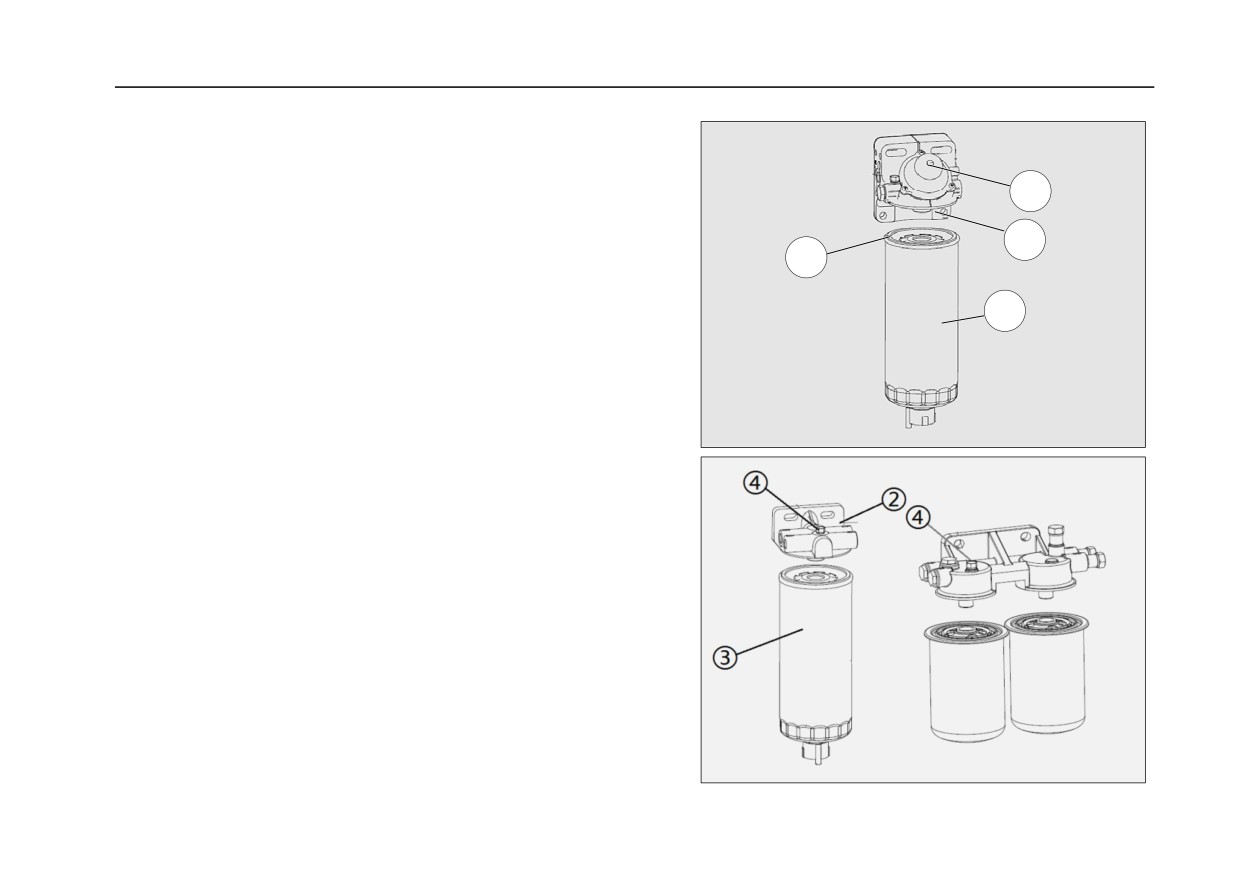 4
2
4
3