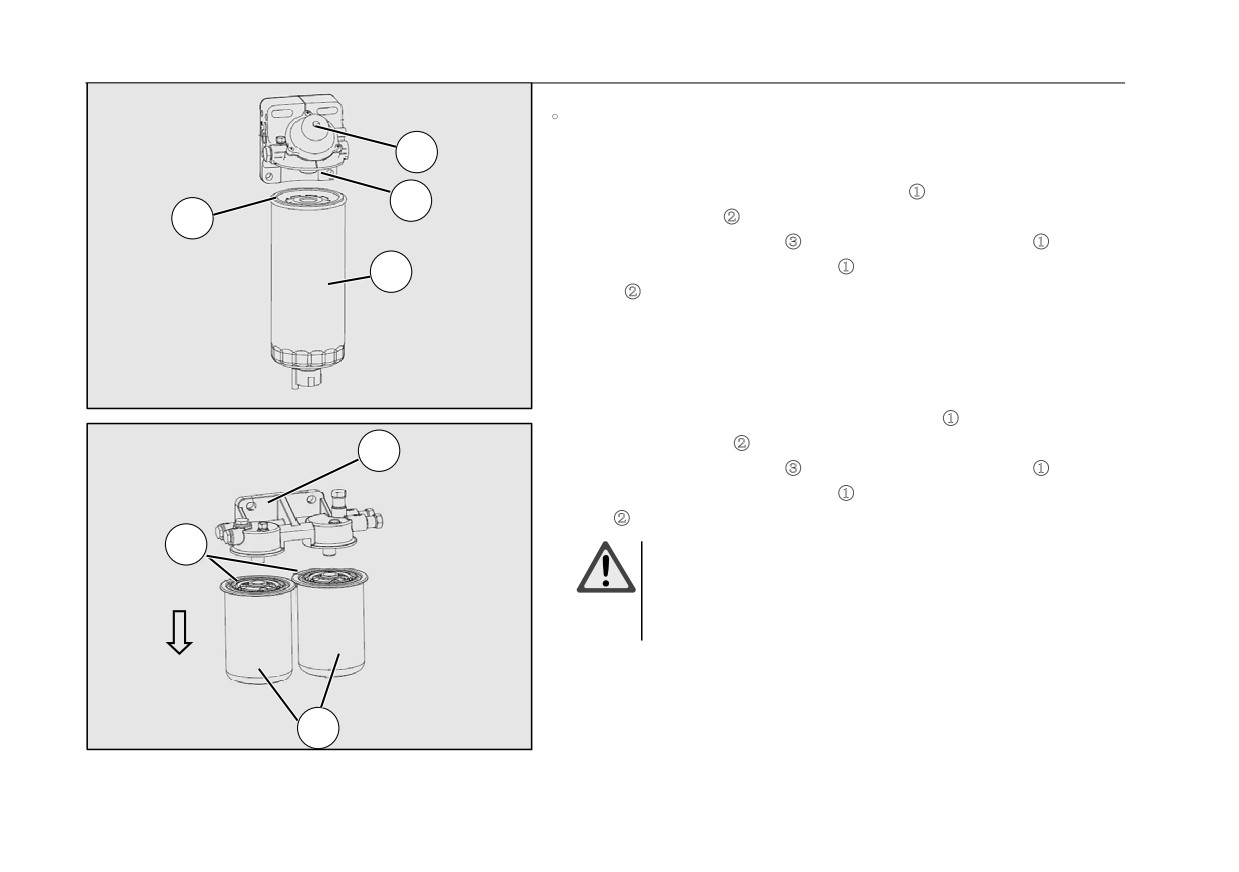 。

①
②
③ ①
①
②

①
②
③ ①
①
②