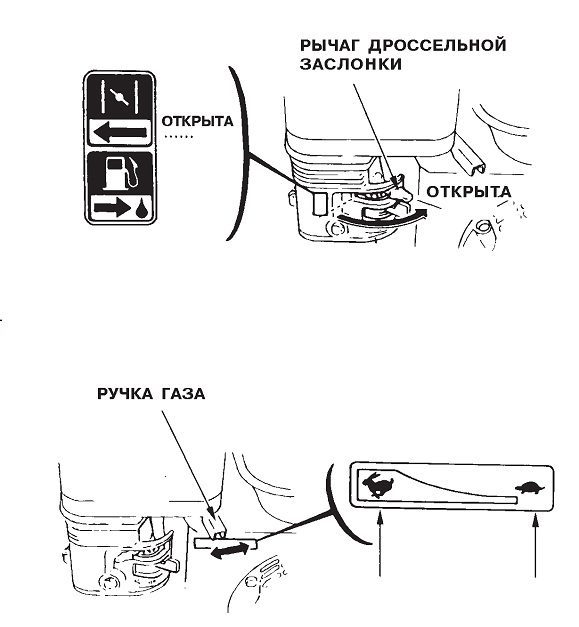 РЫЧАГ ДРОССЕЛЬНОЙ ЗАСЛОНКИ

ОТКРЫТА

ОТКРЫТА

РУЧКА ГАЗА