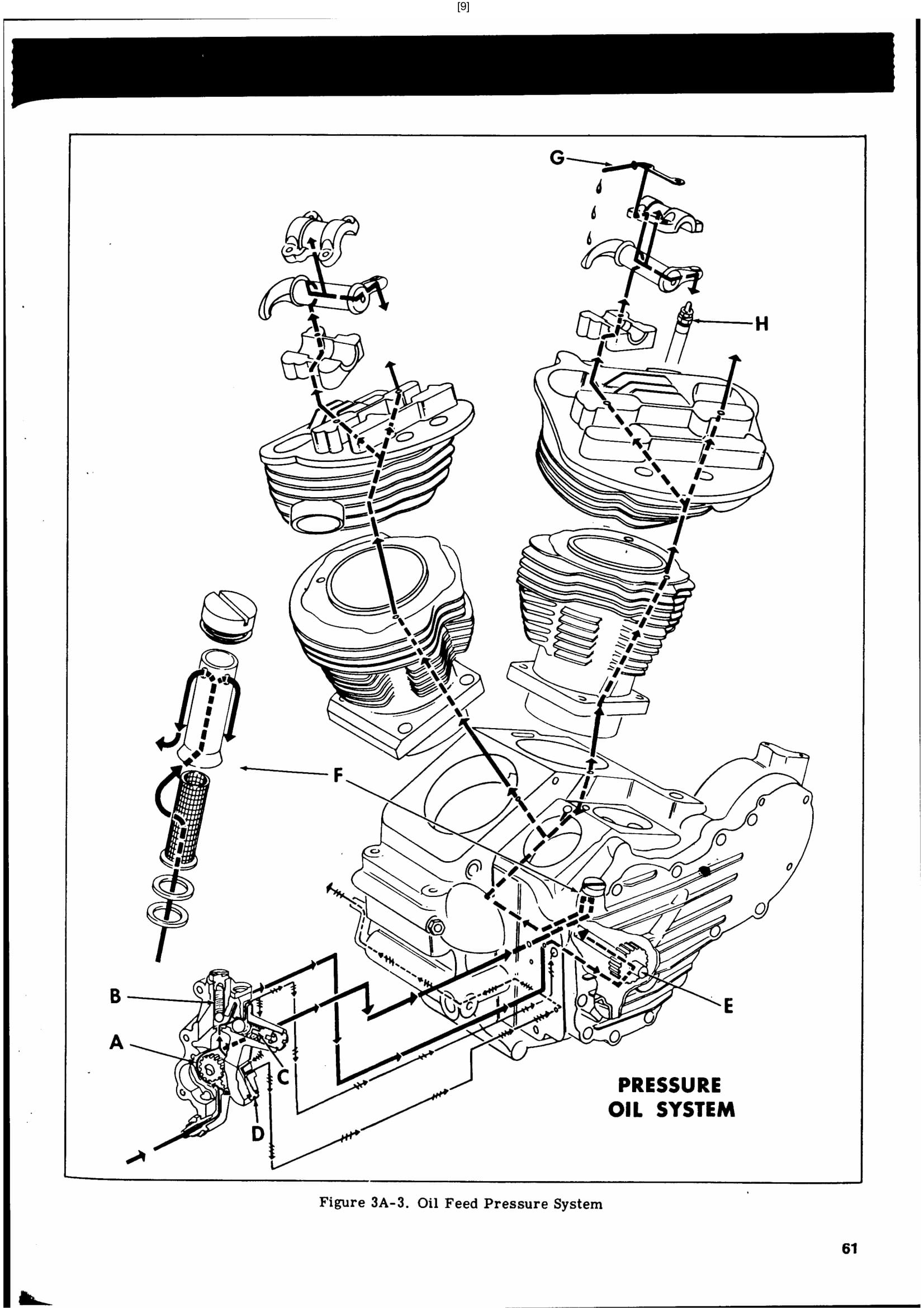 [9]

G

H

F

B

A

C

D

E

PRESSURE OIL SYSTEM

Figure 3A-3. Oil Feed Pressure System

61