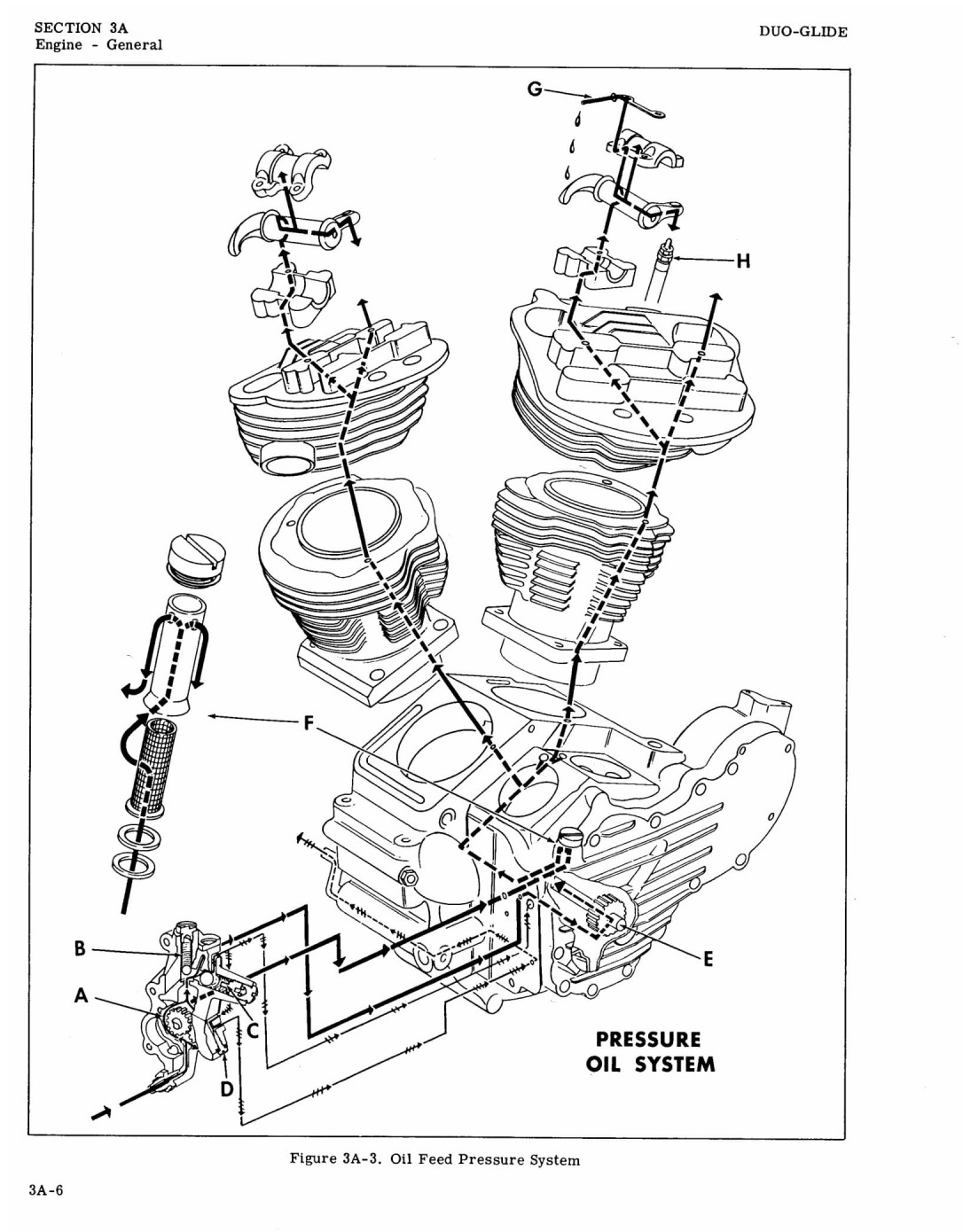 SECTION 3A
Engine - General

DUO-GLIDE

G

H

F

B

A

C

D

E

PRESSURE
OIL SYSTEM

Figure 3A-3. Oil Feed Pressure System

3A-6