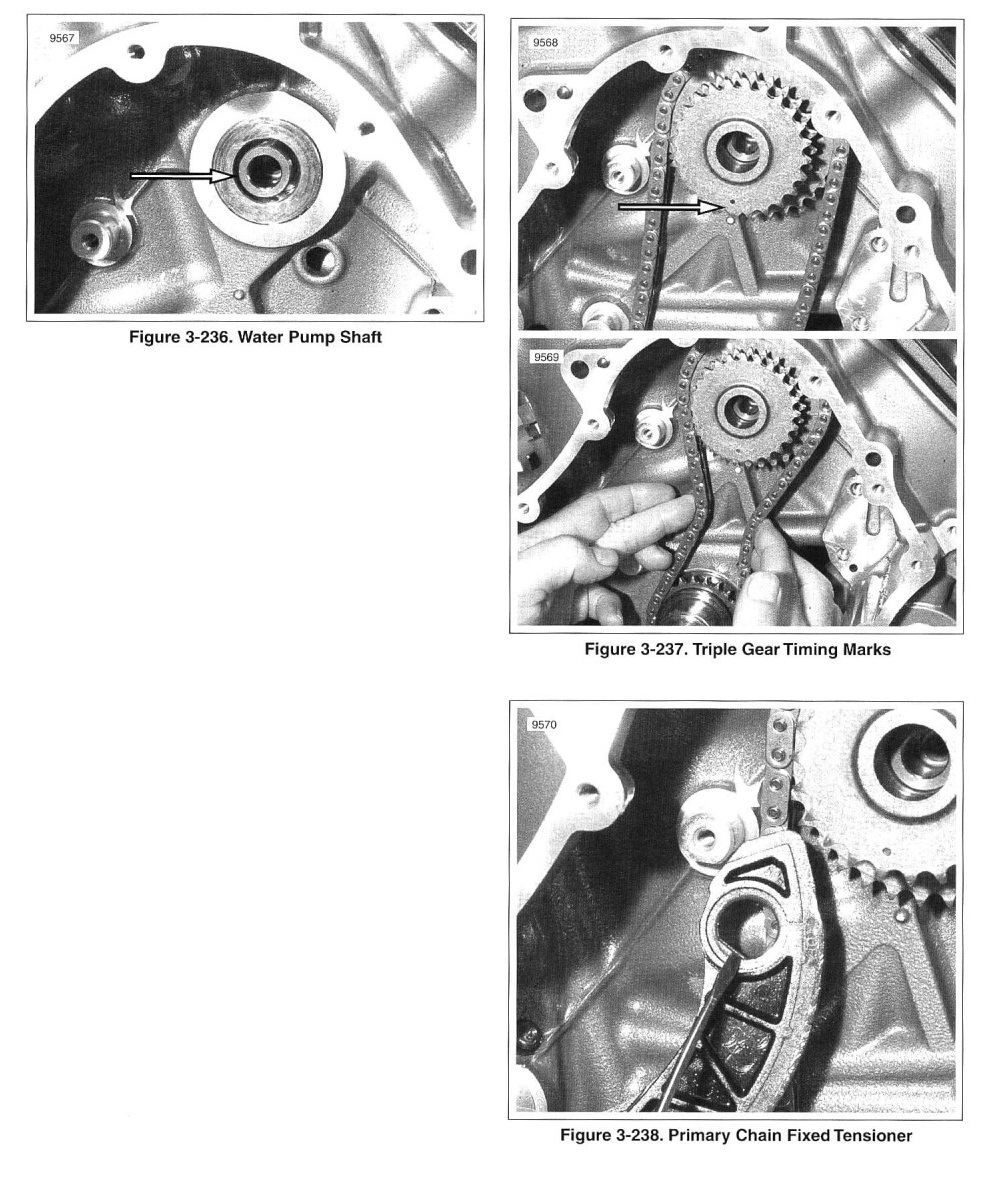 9567

Figure 3-236. Water Pump Shaft

9568

9569

Figure 3-237. Triple Gear Timing Marks

9570

Figure 3-238. Primary Chain Fixed Tensioner