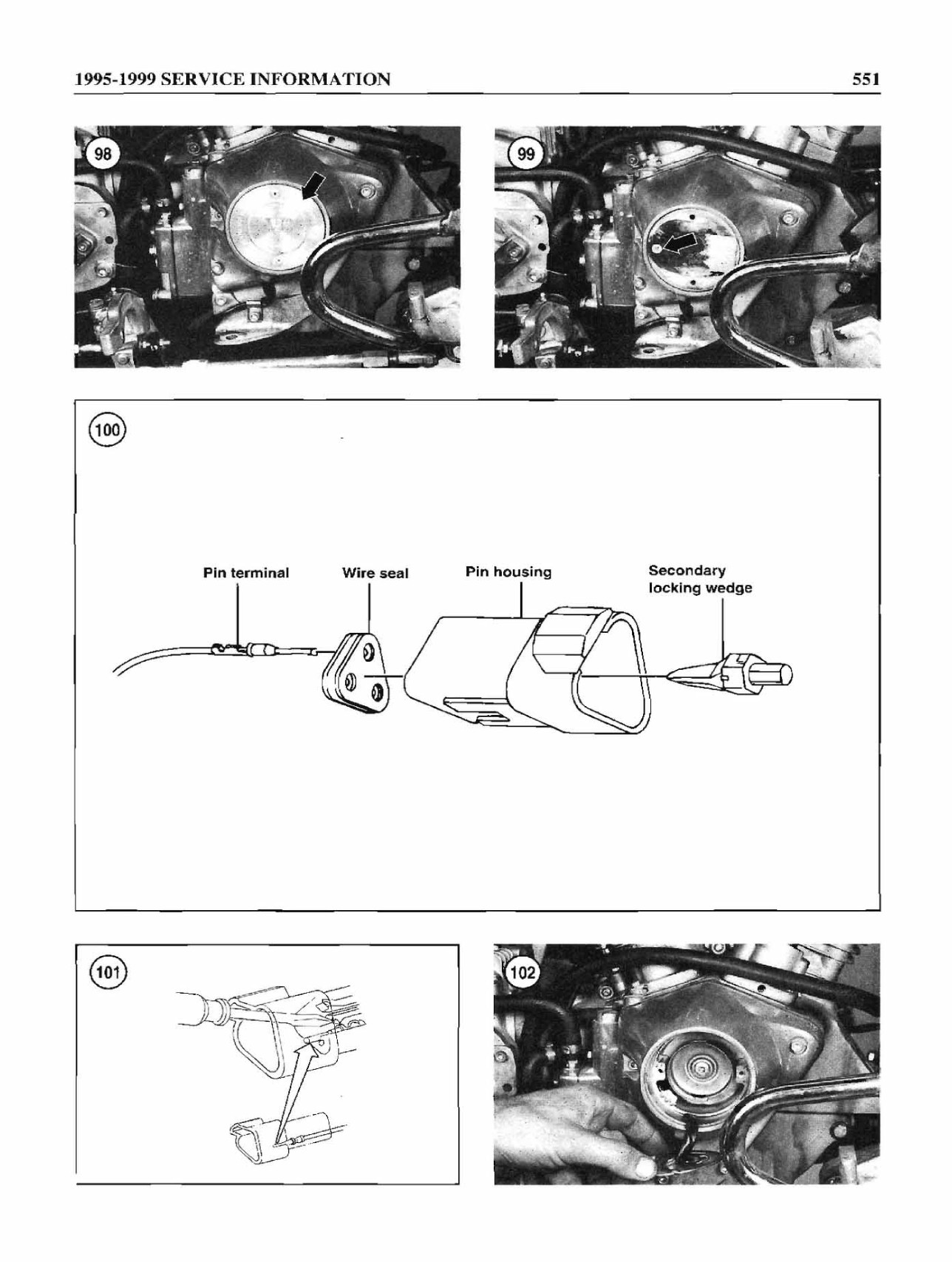 1995-1999 SERVICE INFORMATION

551

98

99

100

Pin terminal

Wire seal

Pin housing

Secondary locking wedge

101

102