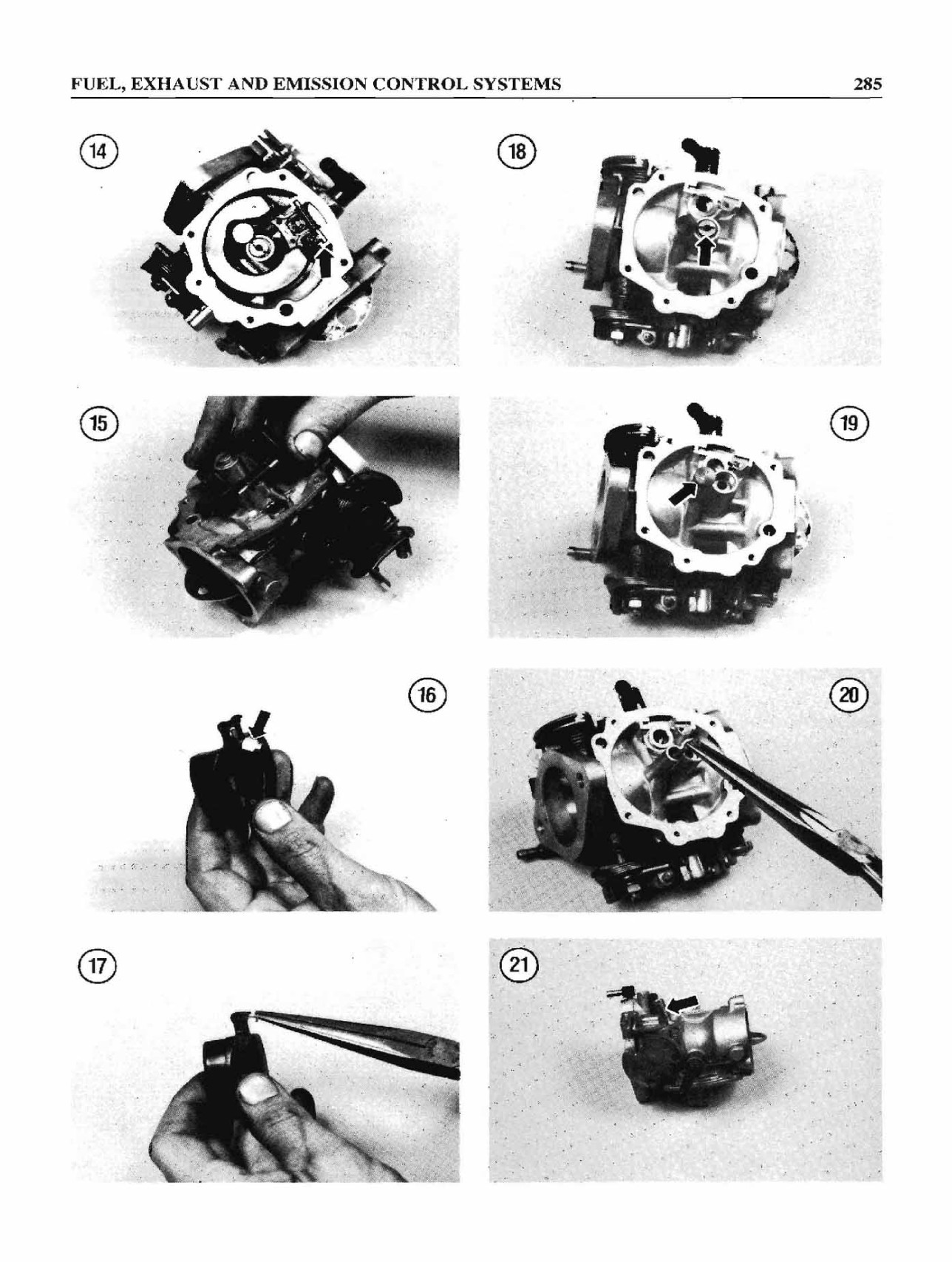 FUEL, EXHAUST AND EMISSION CONTROL SYSTEMS

285

14

15

16

17

18

19

20

21