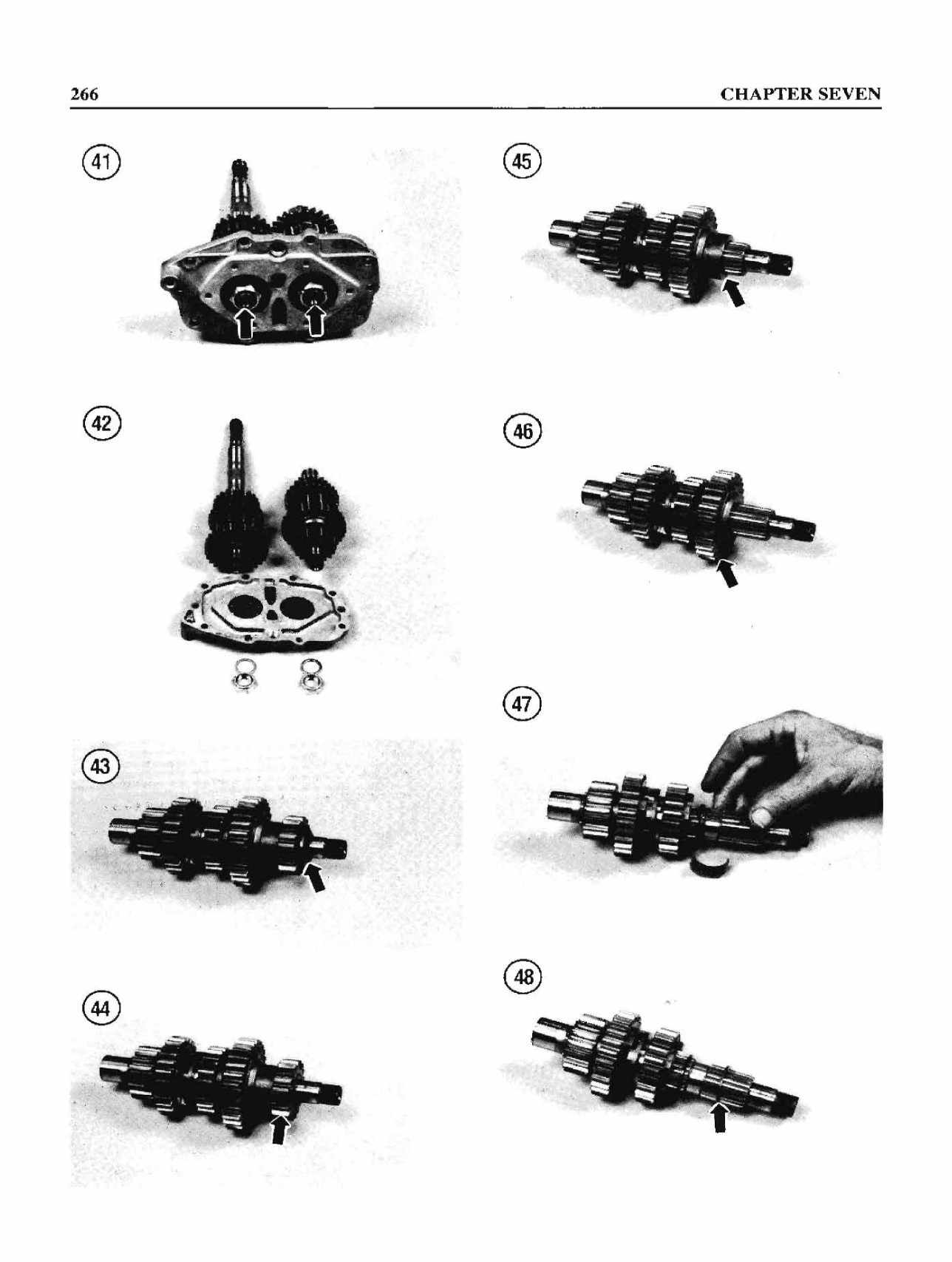 266

CHAPTER SEVEN

41

42

43

44

45

46

47

48