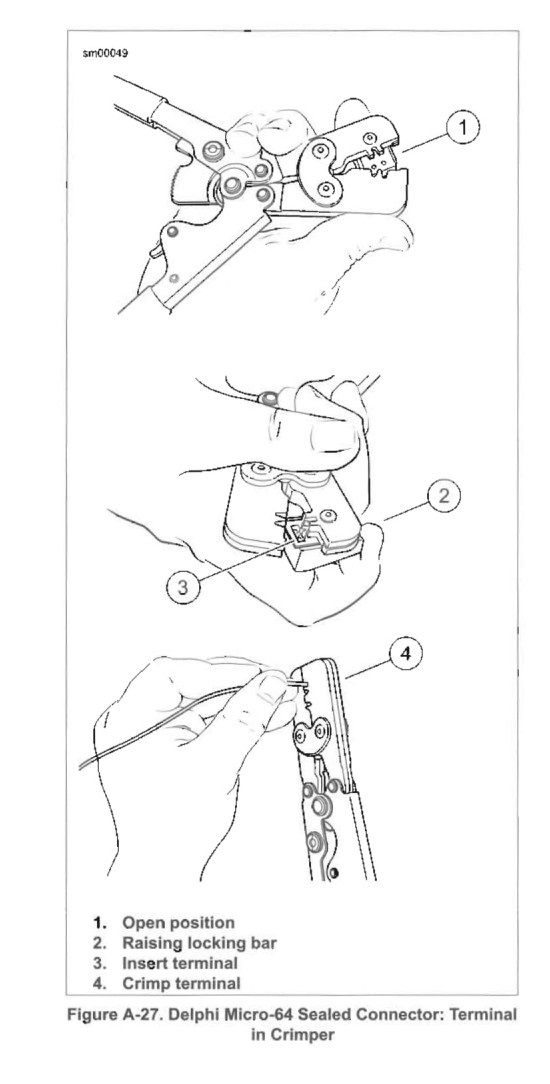 sm00049

1

2

3

4

1. Open position
2. Raising locking bar
3. Insert terminal
4. Crimp terminal

Figure A-27. Delphi Micro-64 Sealed Connector: Terminal in Crimper