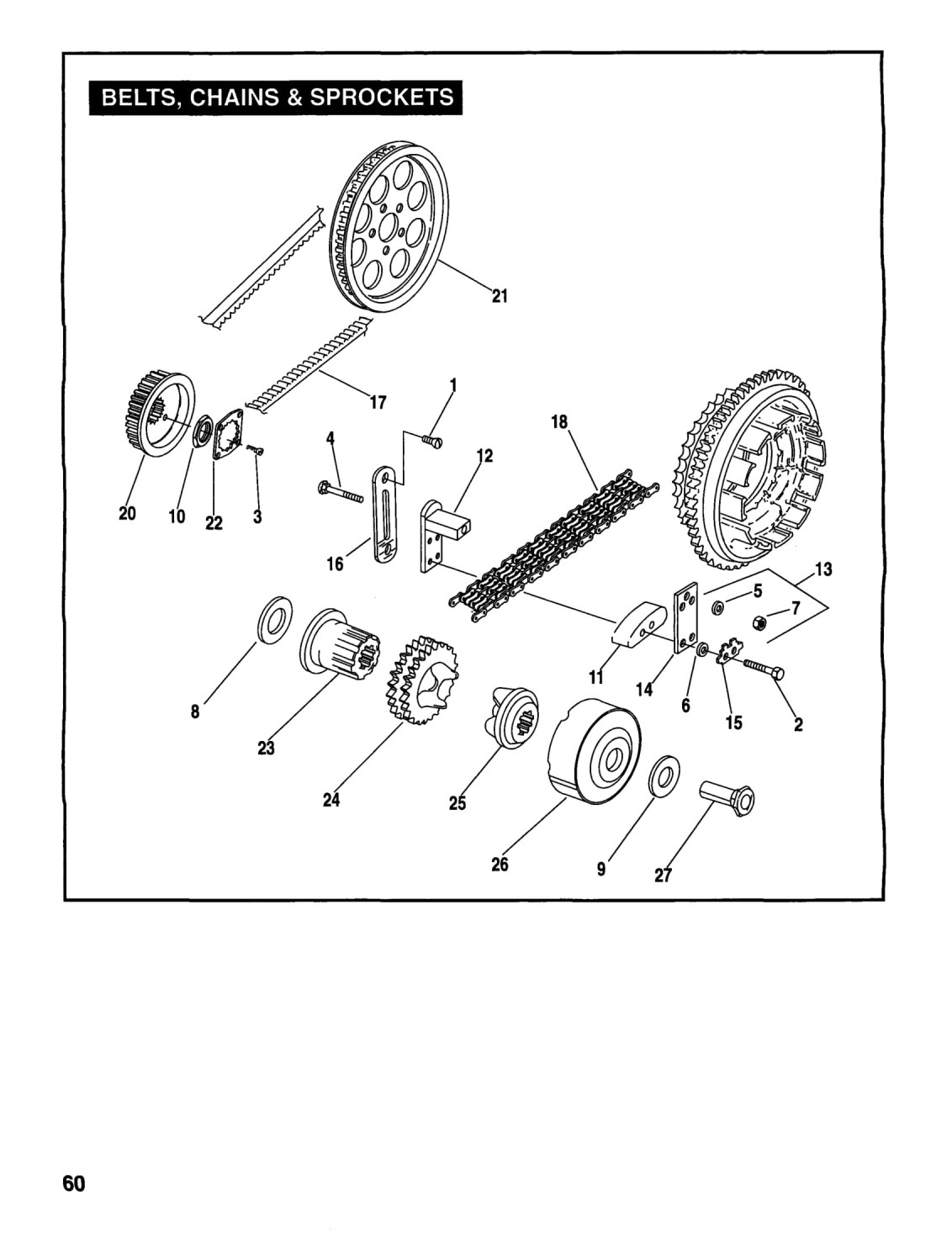 BELTS, CHAINS & SPROCKETS

21

17

1

18

4

12

20

10

22

3

16

13

5

7

11

14

6

15

2

8

23

24

25

26

9

27

60