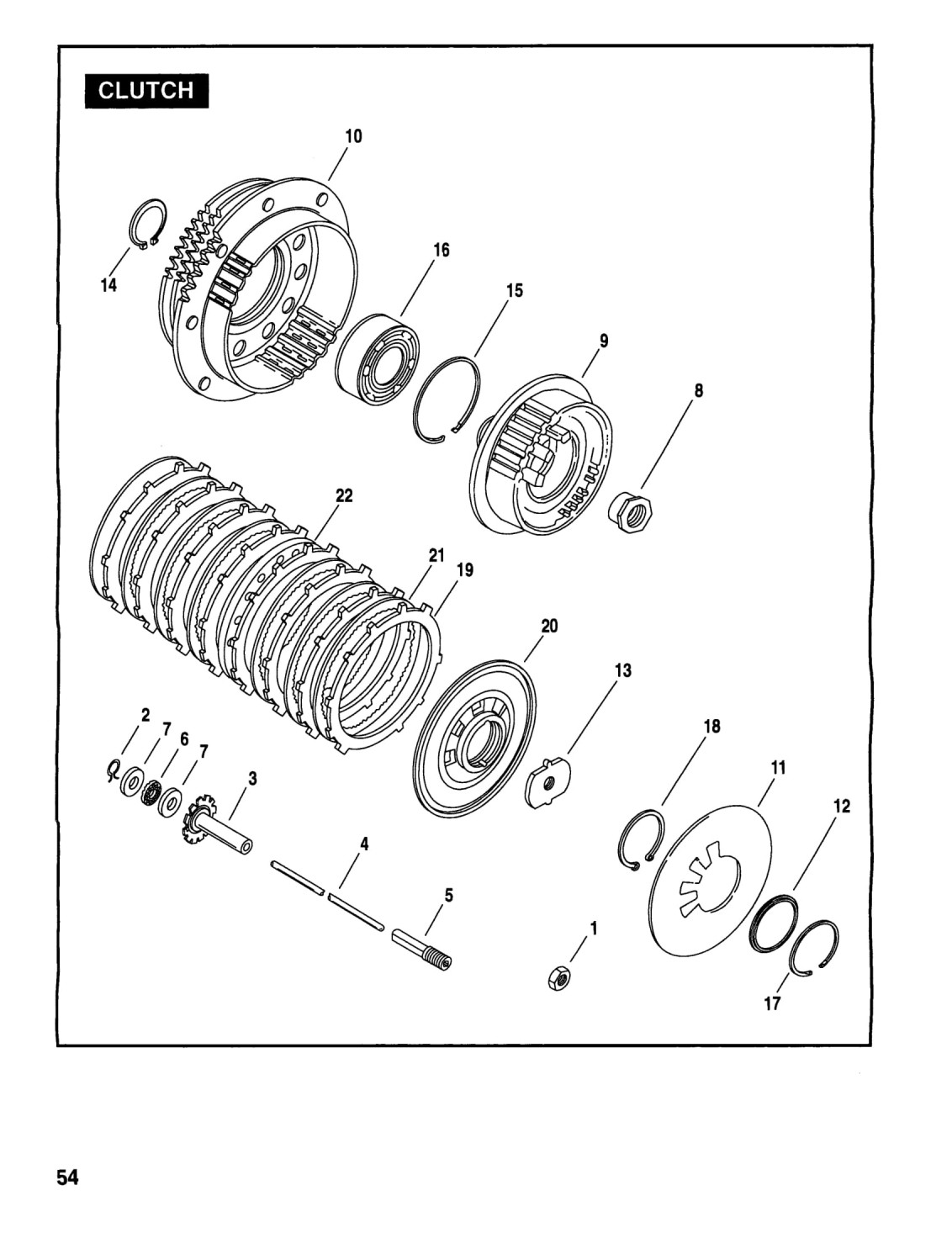 CLUTCH

10

14

16

15

9

8

22

21

19

20

13

2

7

6

7

3

18

11

12

4

5

1

17

54