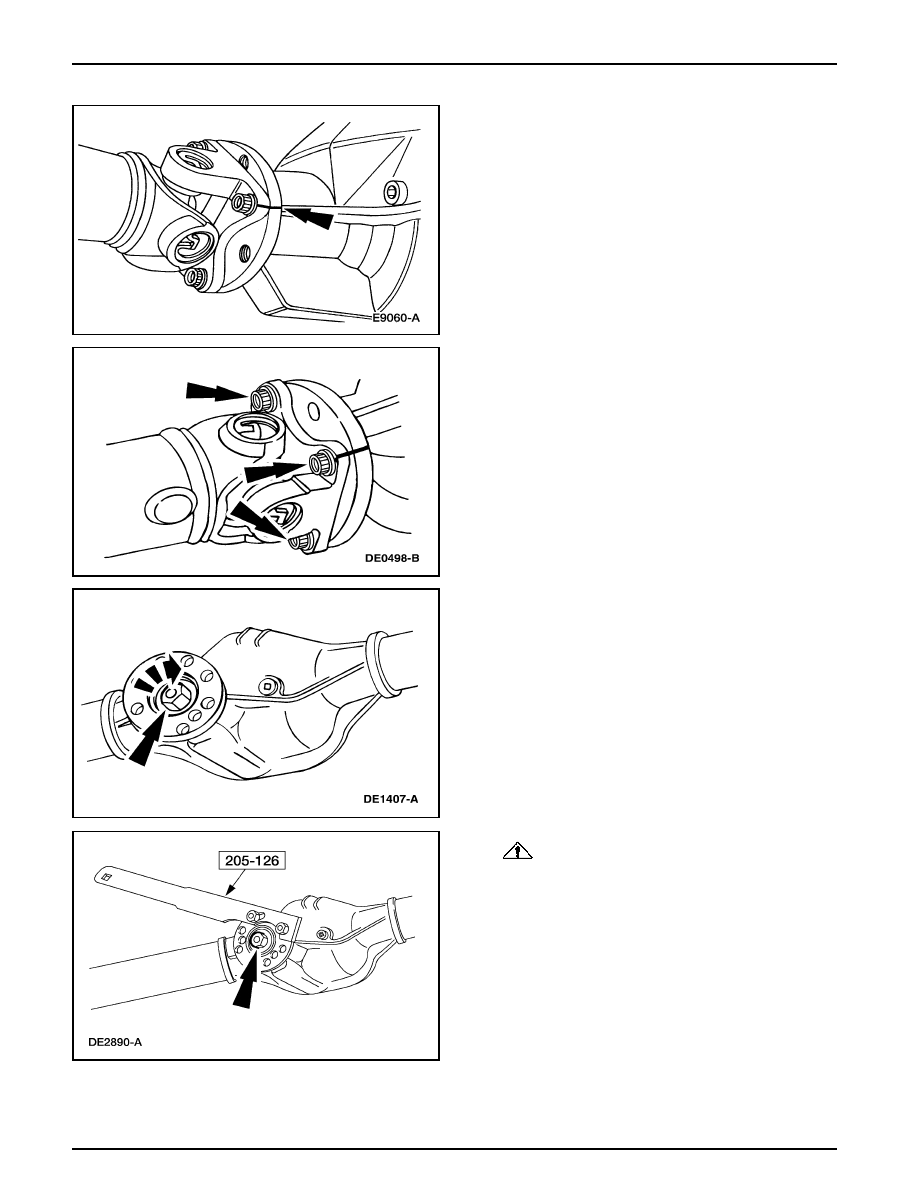 E9060-A

DE0498-B

DE1407-A

205-126

DE2890-A