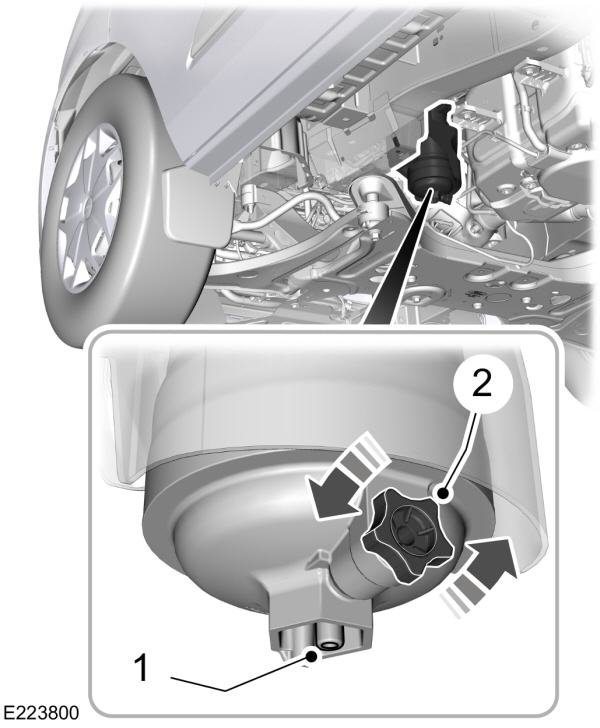 2

1

E223800