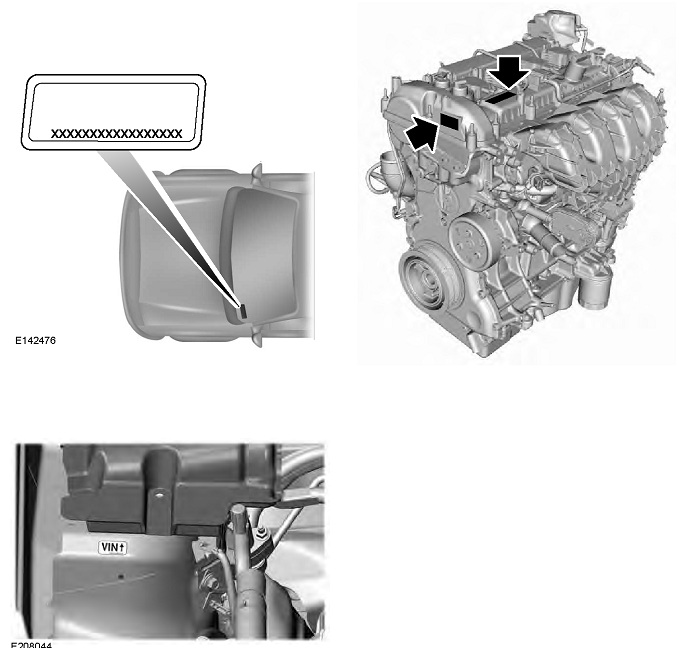 XXXXXXXXXXXXXXXXX

E142476

VIN↑

E208044