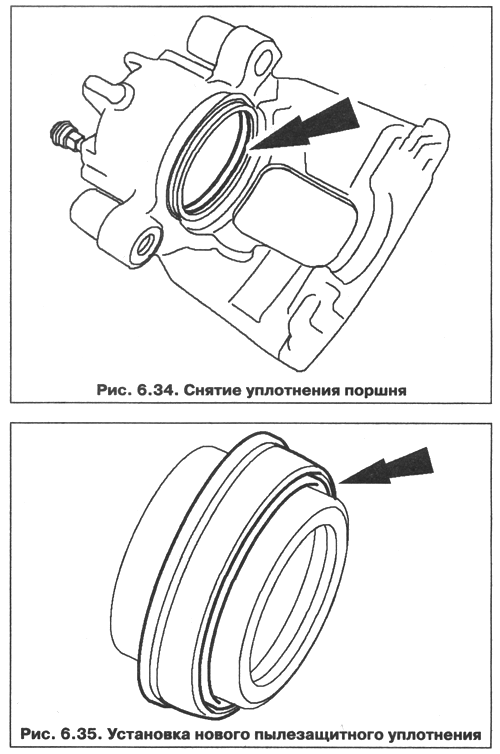 Рис. 6.34. Снятие уплотнения поршня

Рис. 6.35. Установка нового пылезащитного уплотнения