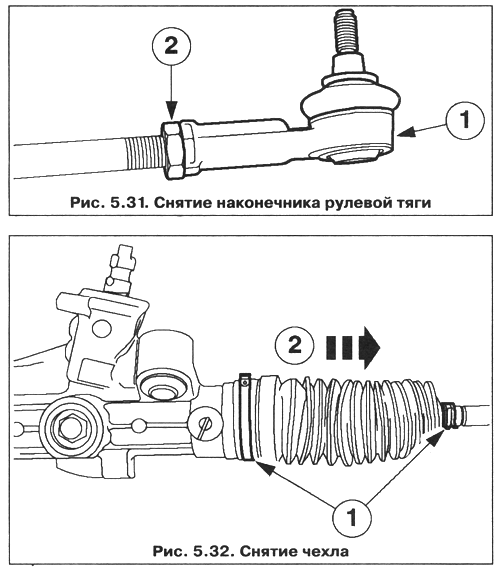 2

1

Рис. 5.31. Снятие наконечника рулевой тяги

2

1

Рис. 5.32. Снятие чехла