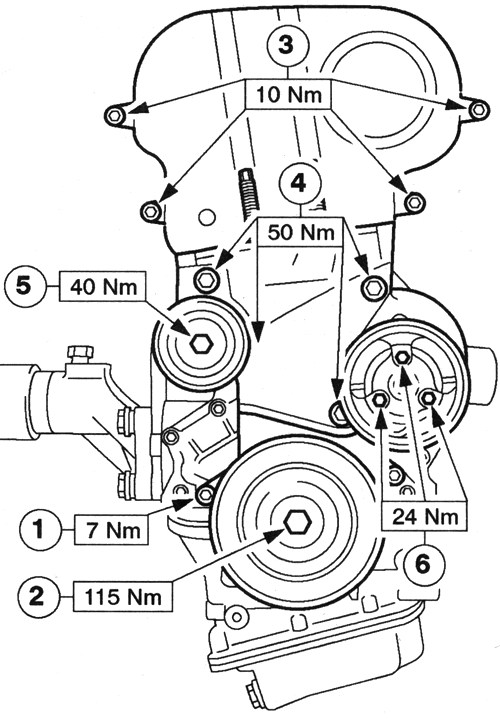 3
10 Nm
4
50 Nm
5
40 Nm
1
7 Nm
2
115 Nm
24 Nm
6