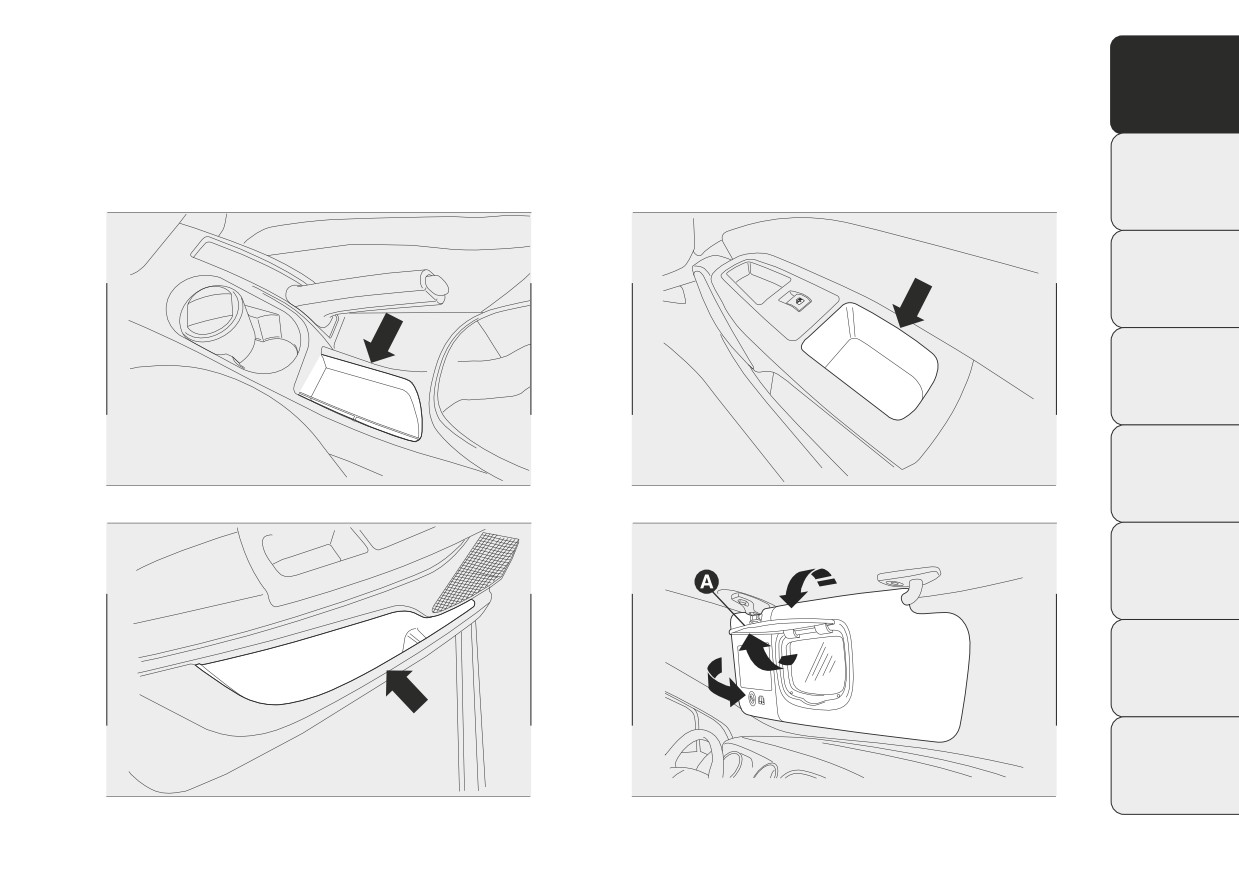 A