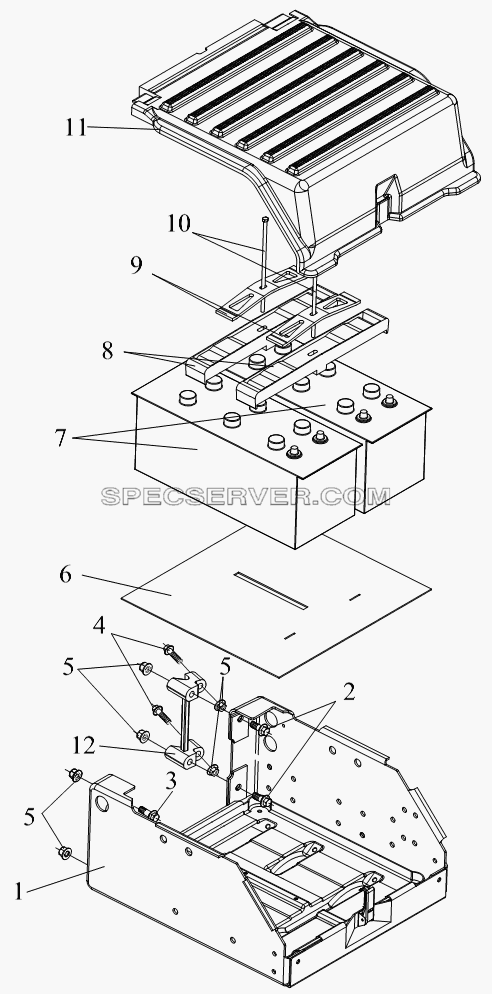 11
10
9
8
7
SPECSERVER.COM
6
4
5
5
2
12
3
5
1