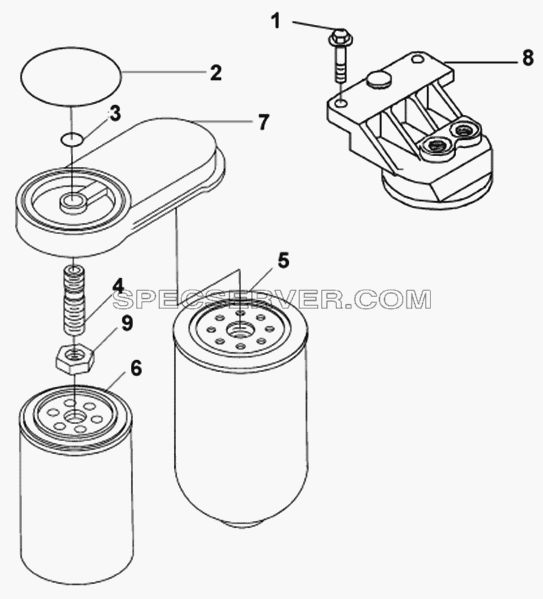 1
8
2
3
7
5
SPECSERVER.COM
4
9
6