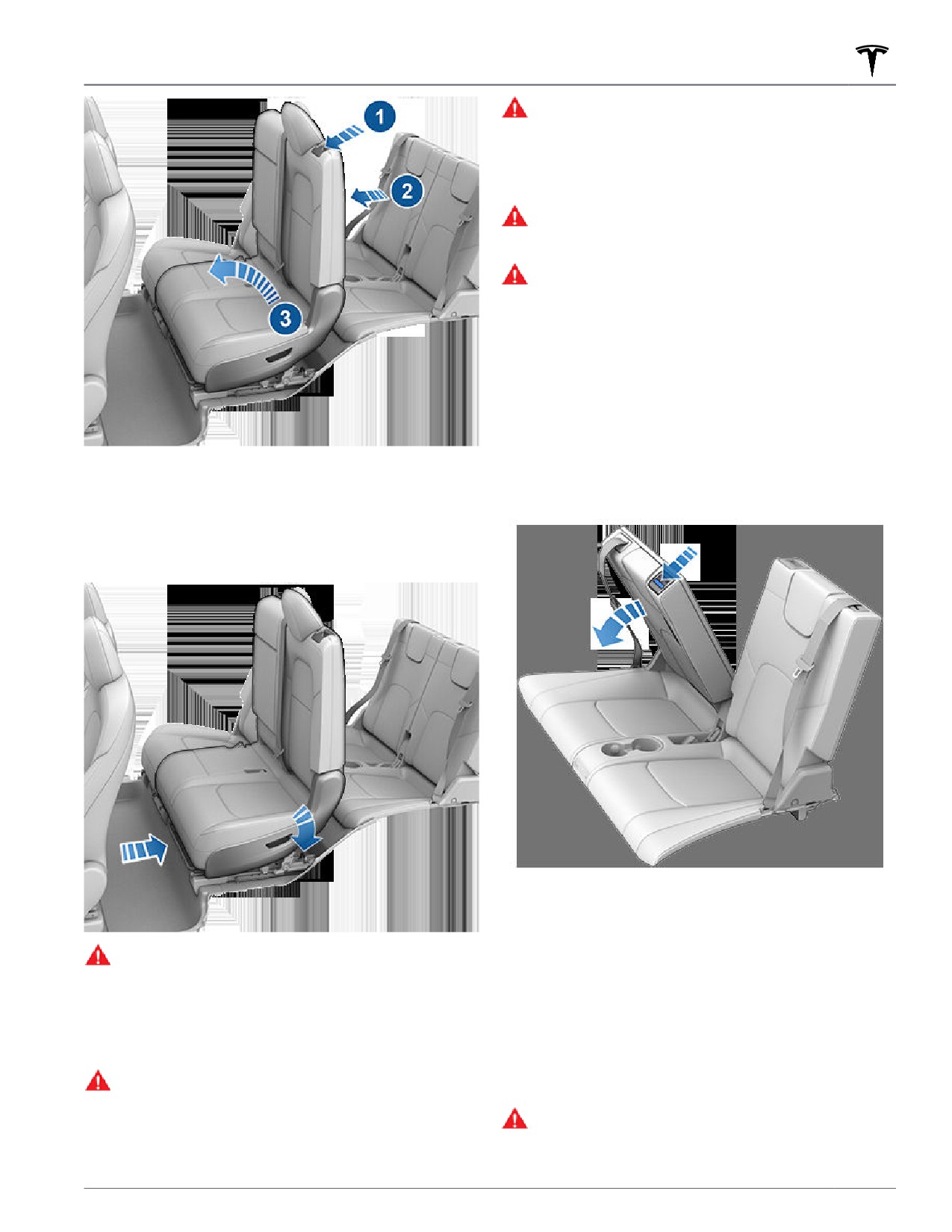 1

2

3